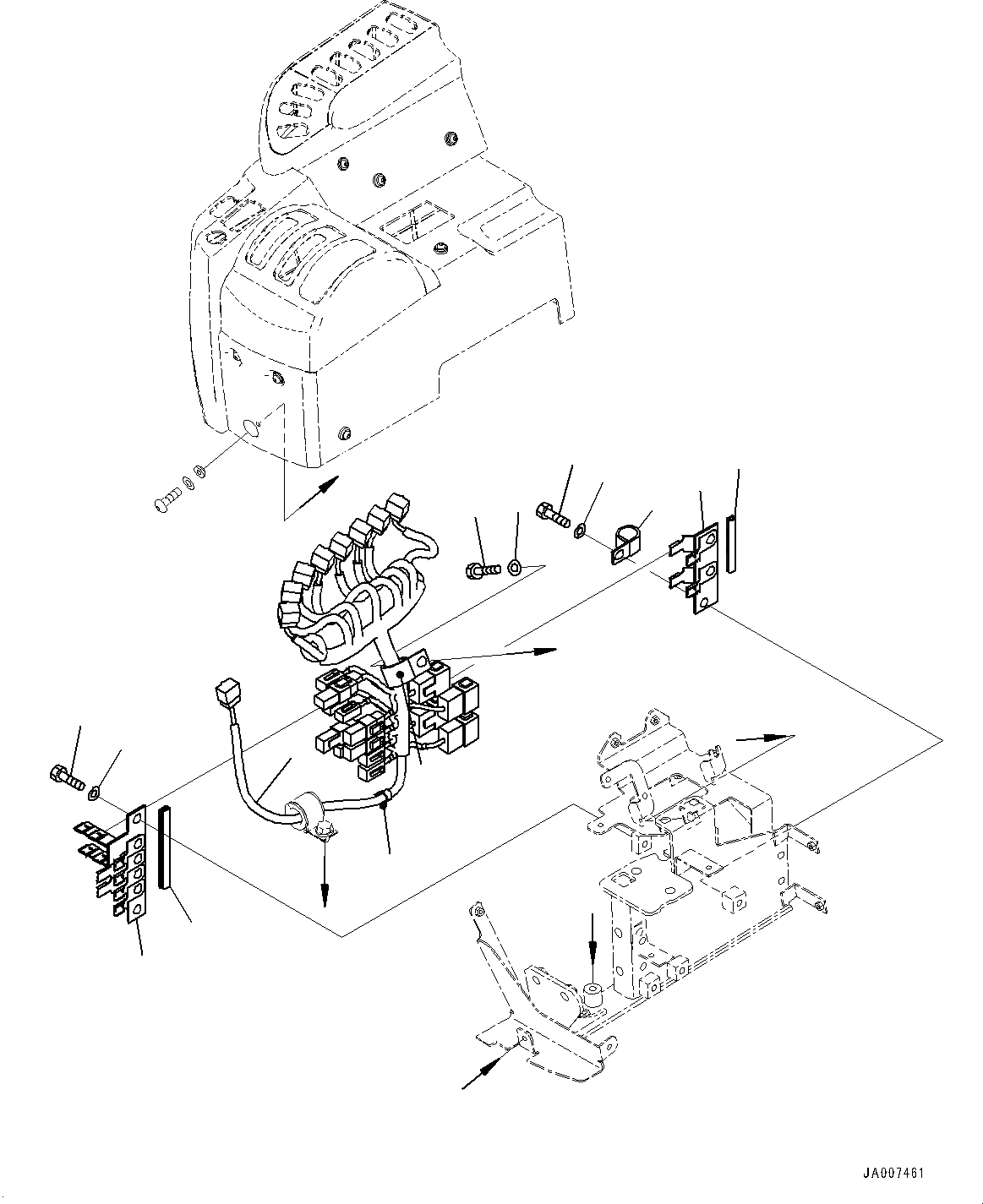 JA007461