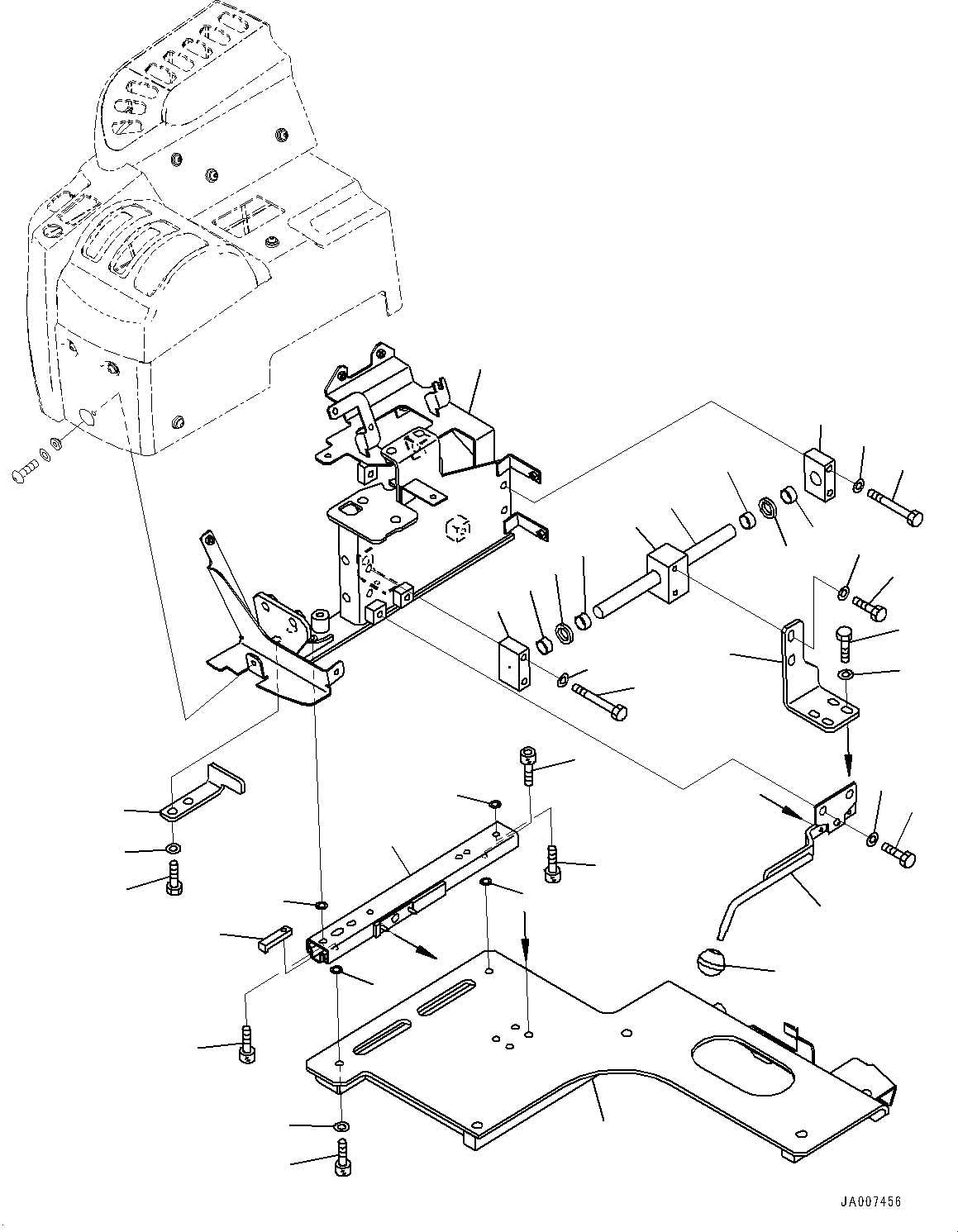 JA007456