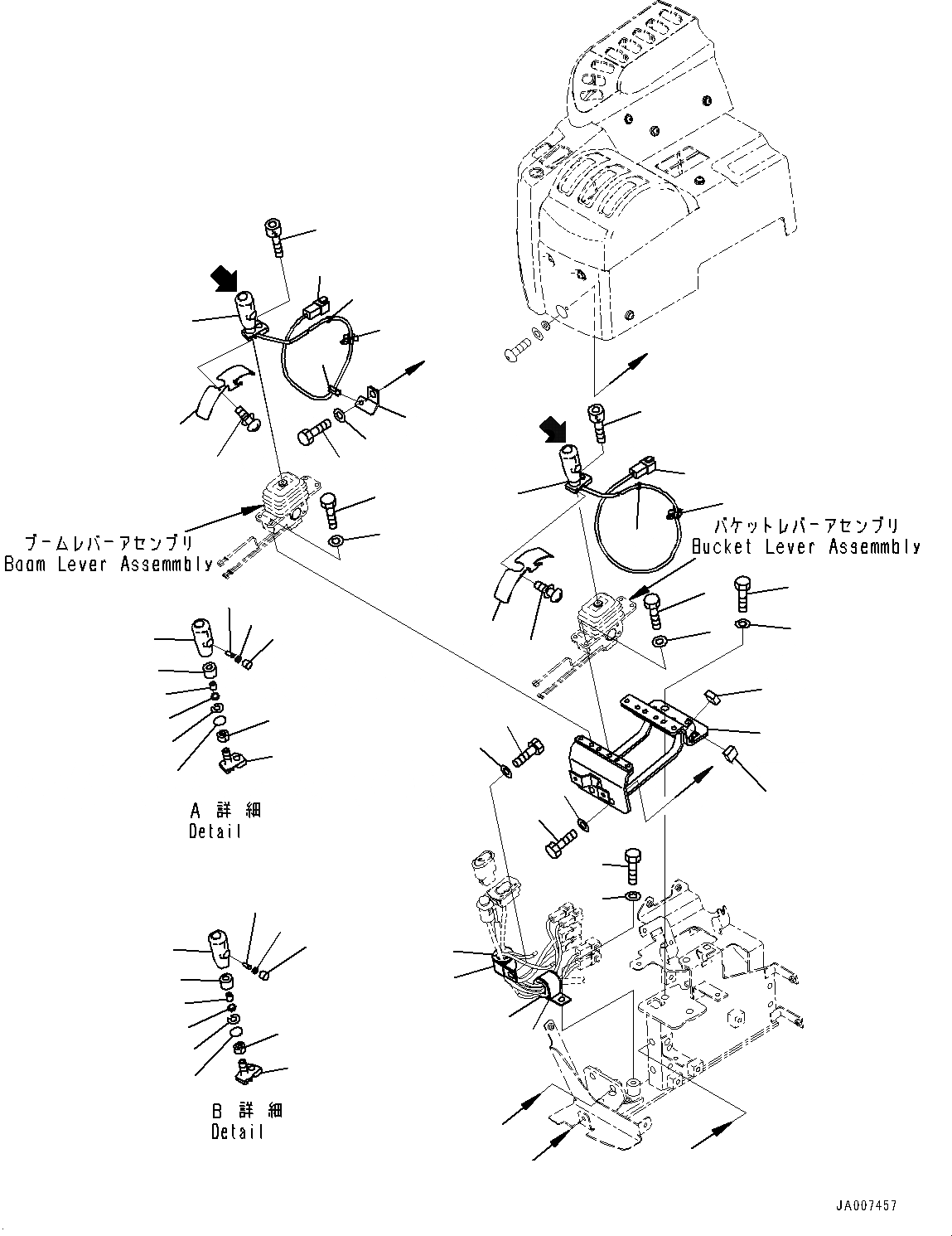 ブームレバーアセンブリ
Boom Lever Assemmbly

バケットレバーアセンブリ
Bucket Lever Assemmbly

A 詳 細
Detail

B 詳 細
Detail

JA007457