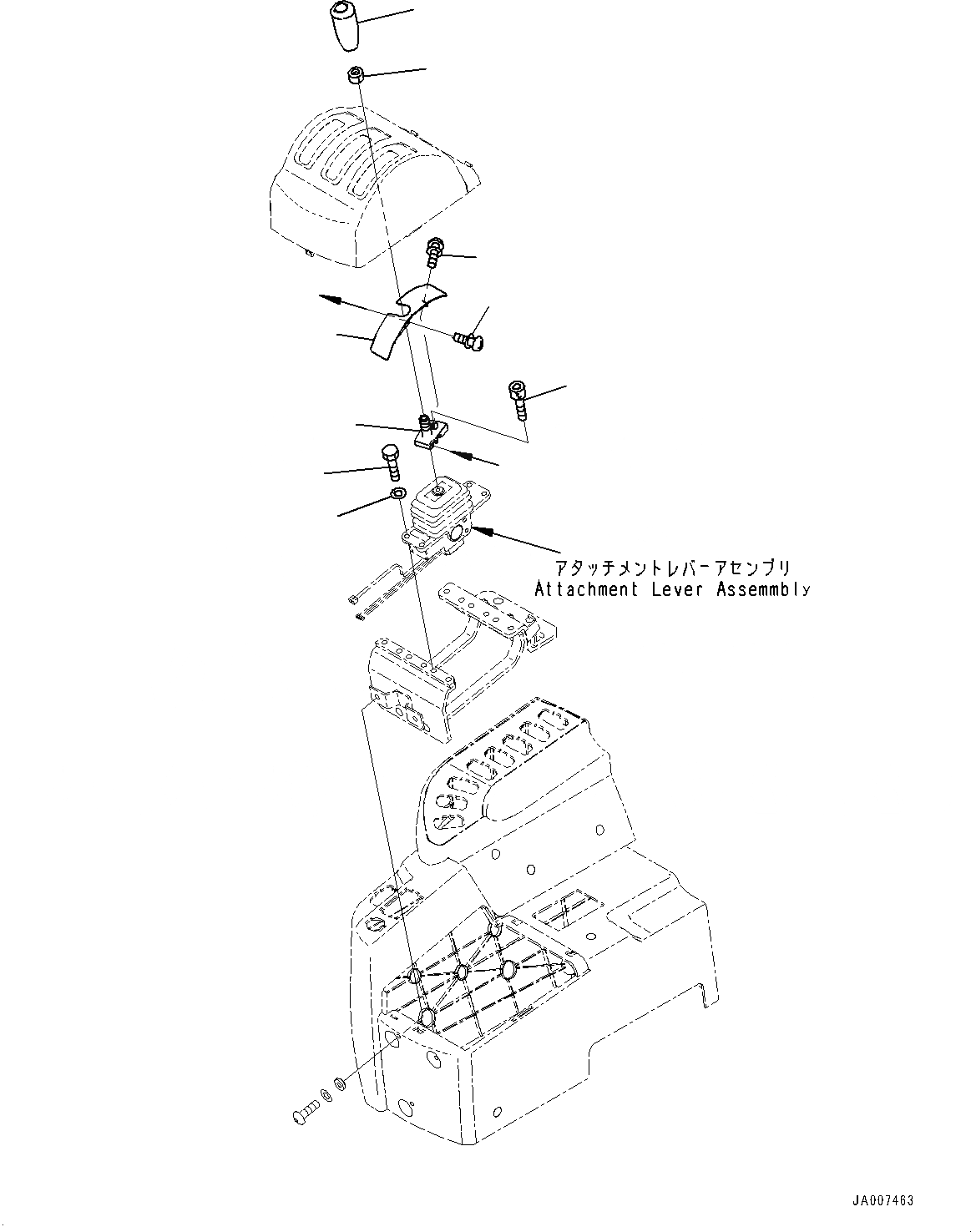 アタッチメントレバーアセンブリ
Attachment Lever Assemmbly

JA007463