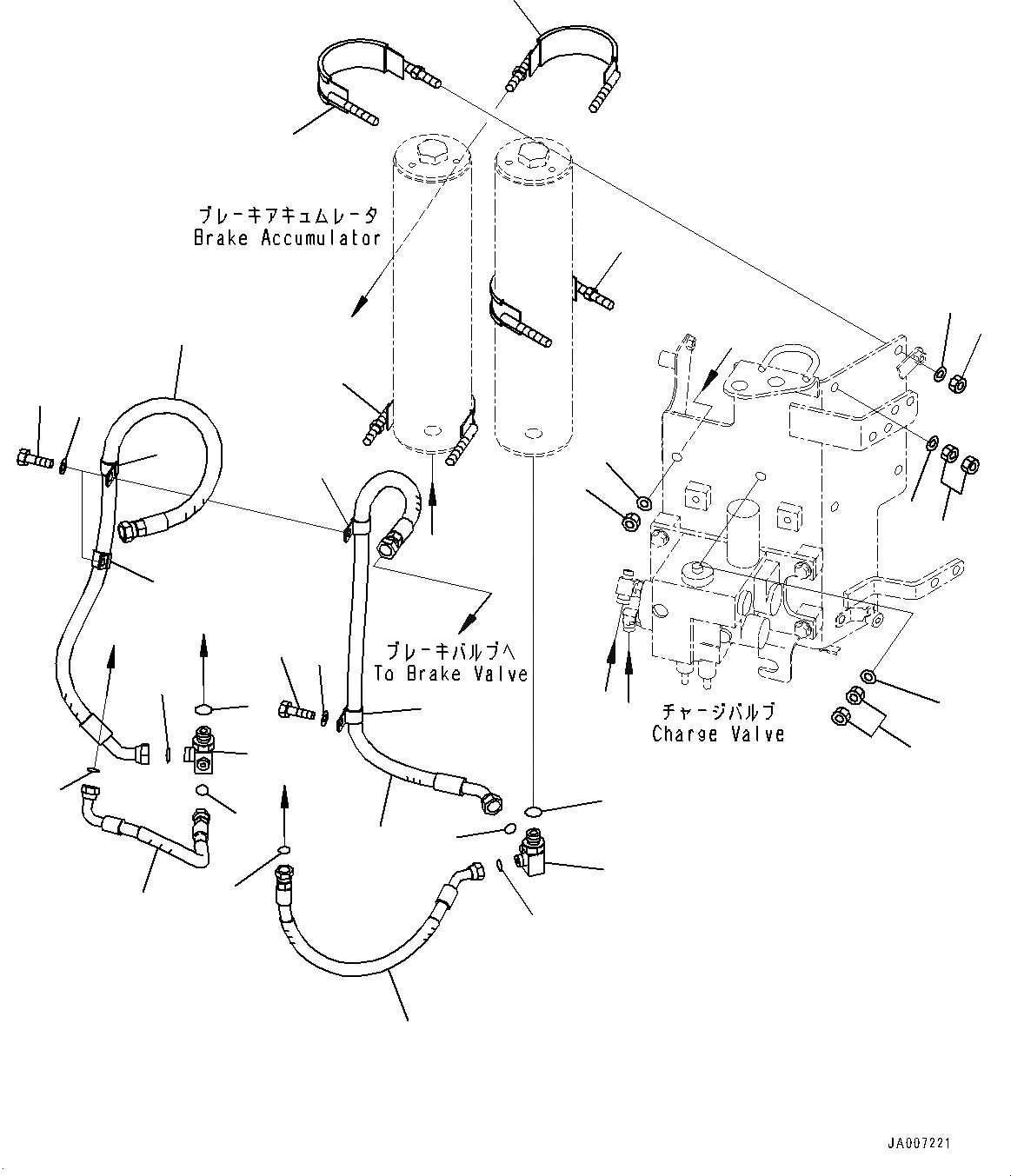 ブレーキアキュムレータ
Brake Accumulator

ブレーキバルブへ
To Brake Valve

チャージバルブ
Charge Valve

JA007221