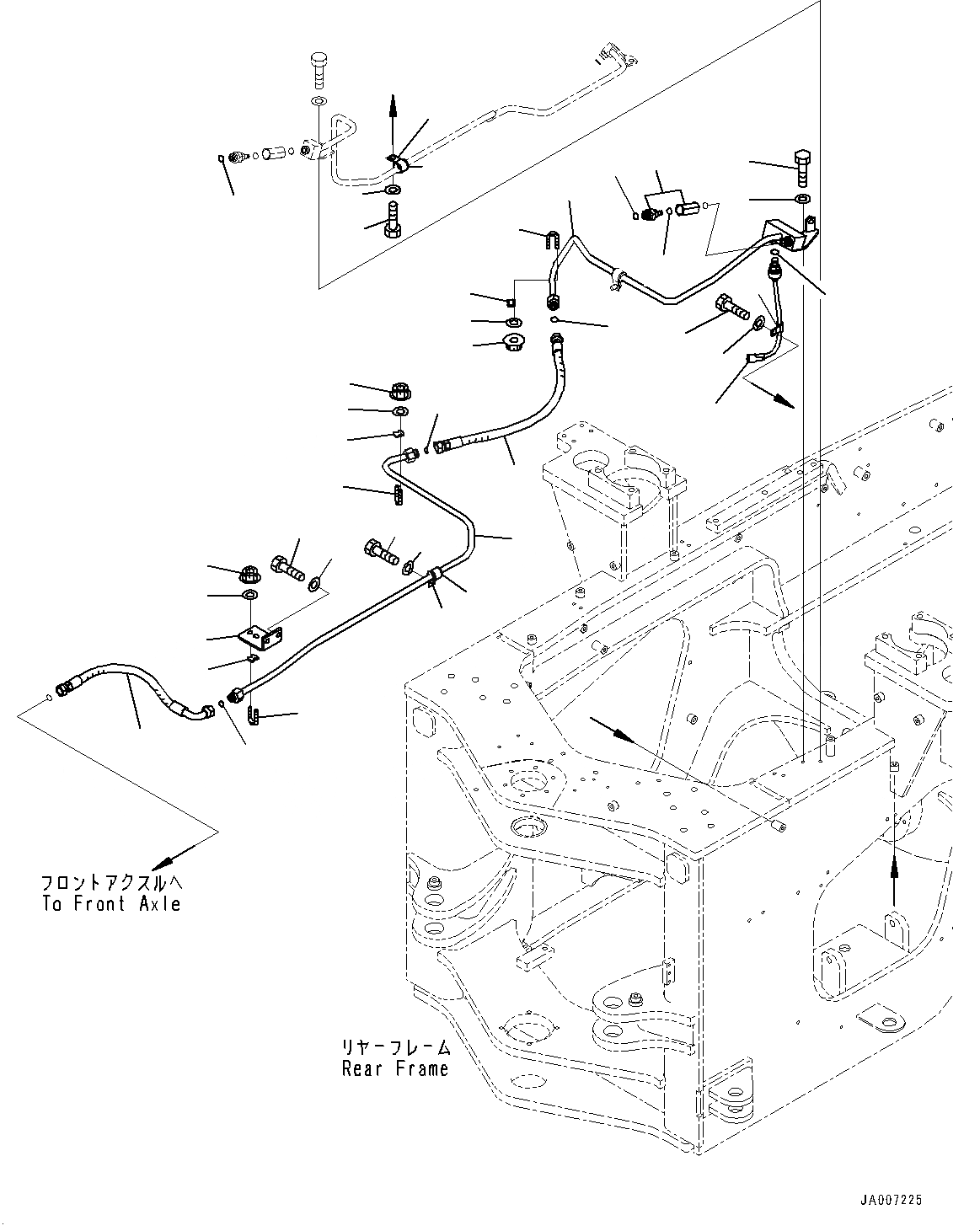 フロントアクスルへ
To Front Axle

リヤーフレーム
Rear Frame

JA007225