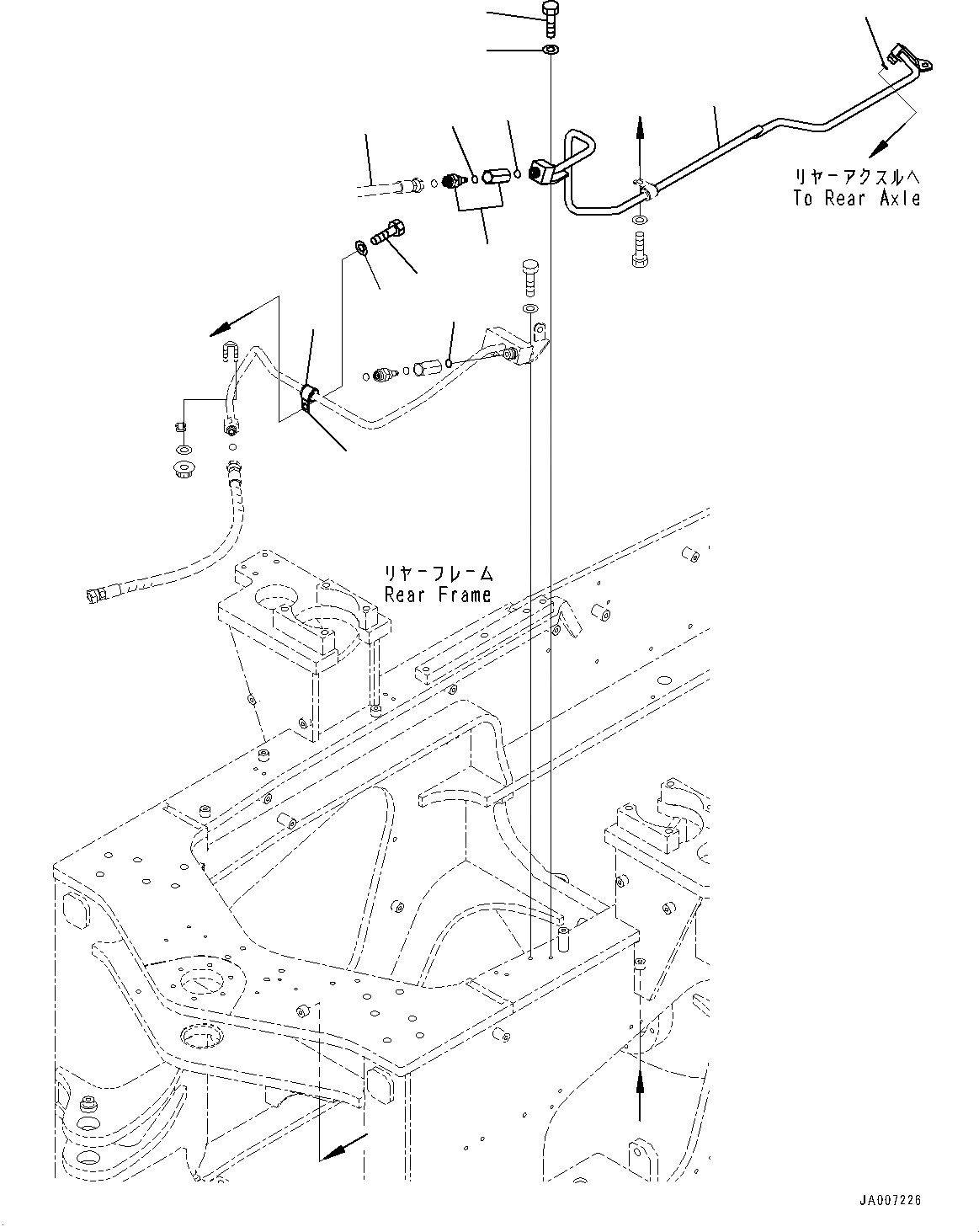 リヤーアクスルへ
To Rear Axle

リヤーフレーム
Rear Frame

JA007226