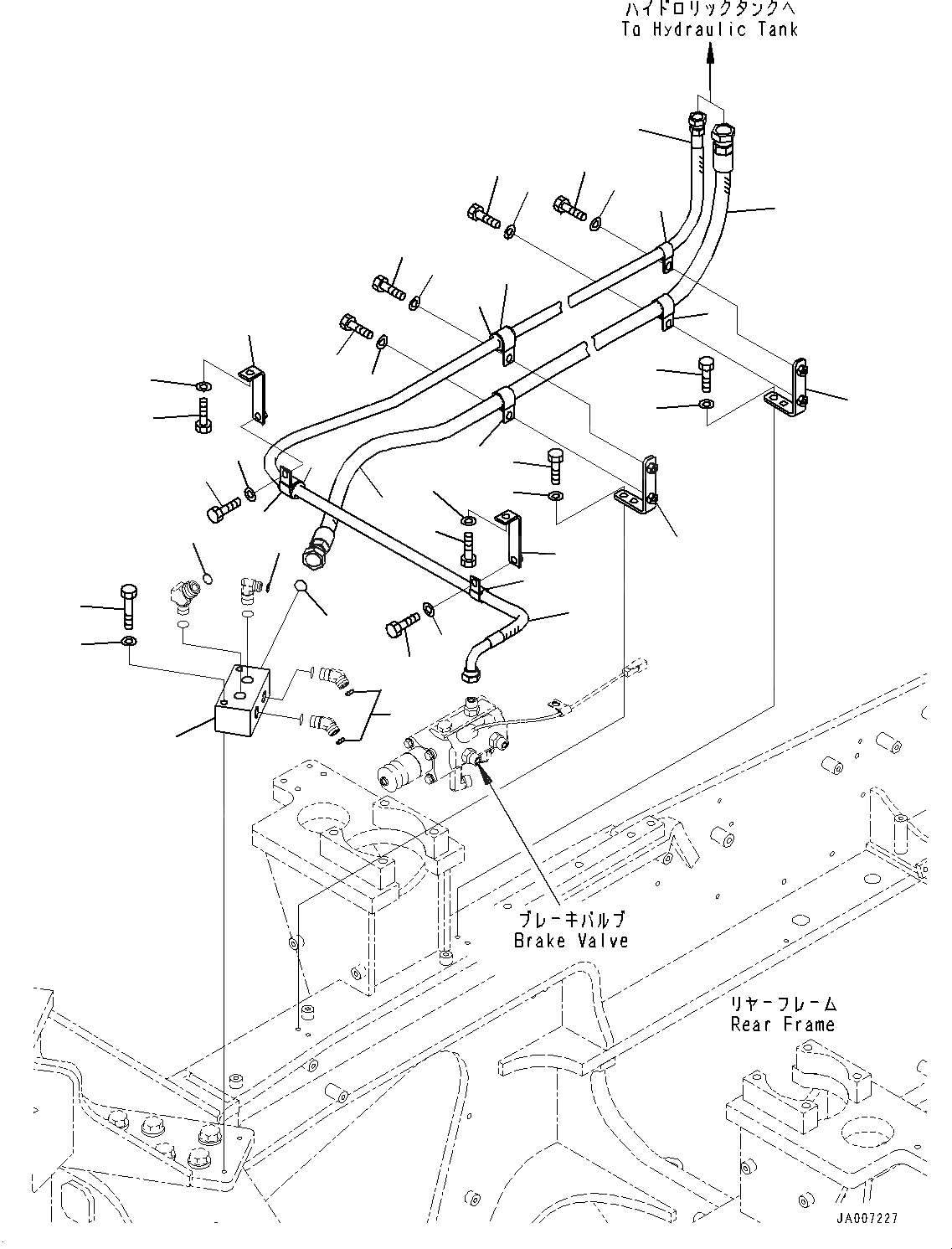 ハイドロリックタンクへ
To Hydraulic Tank

ブレーキバルブ
Brake Valve

リヤーフレーム
Rear Frame

JA007227