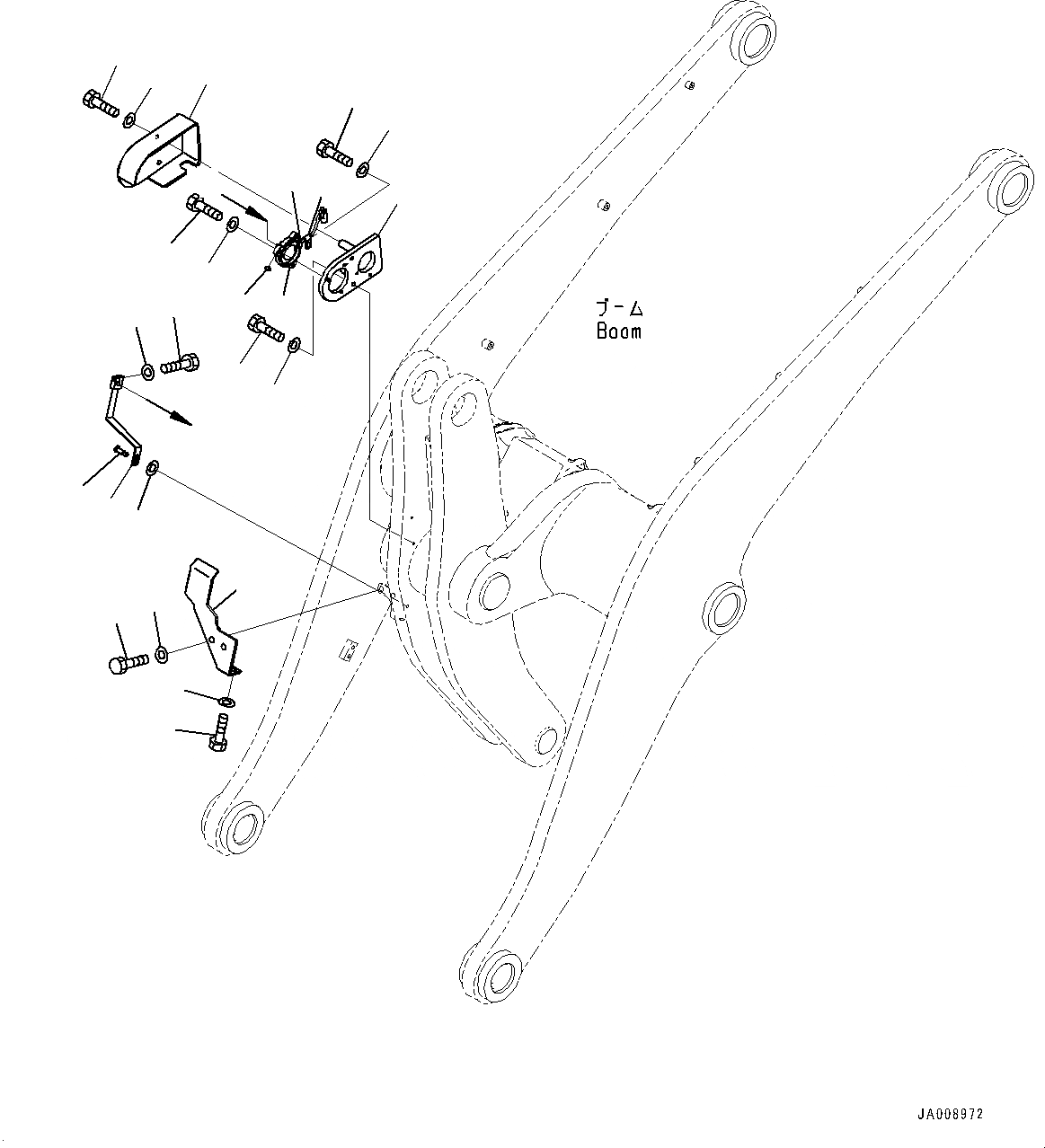 ブーム
Boom

JA008972