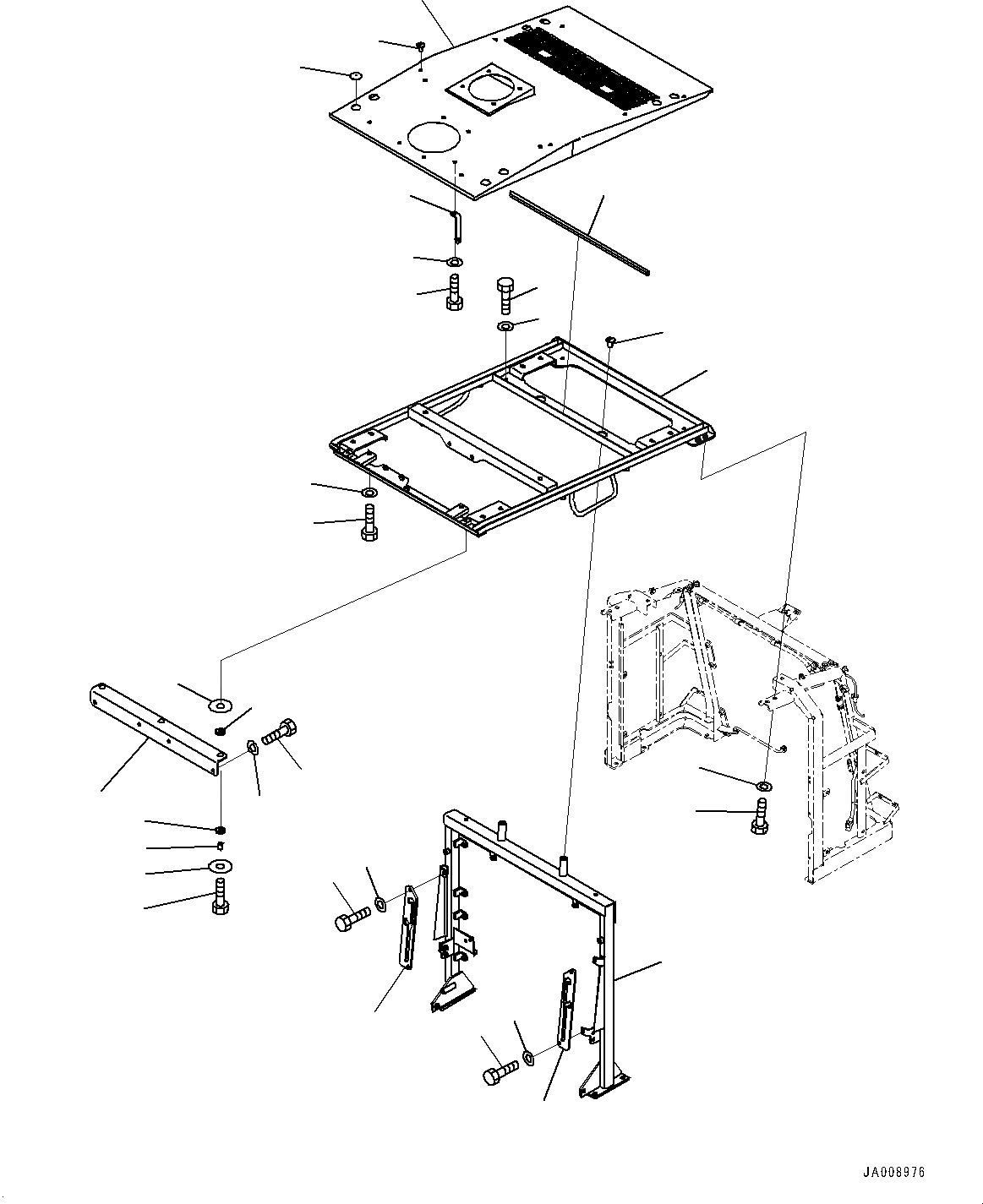 JA008976