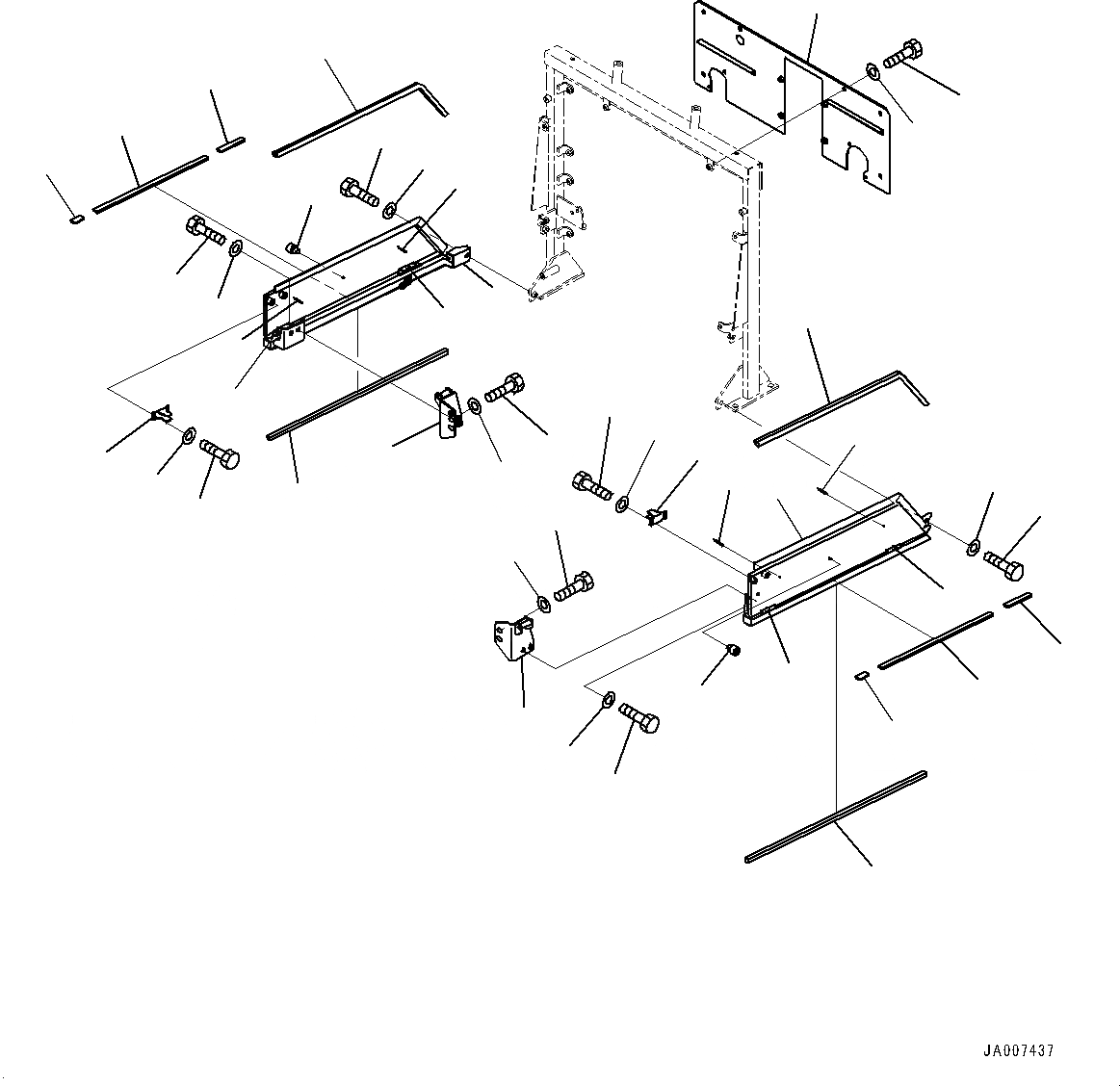 JA007437