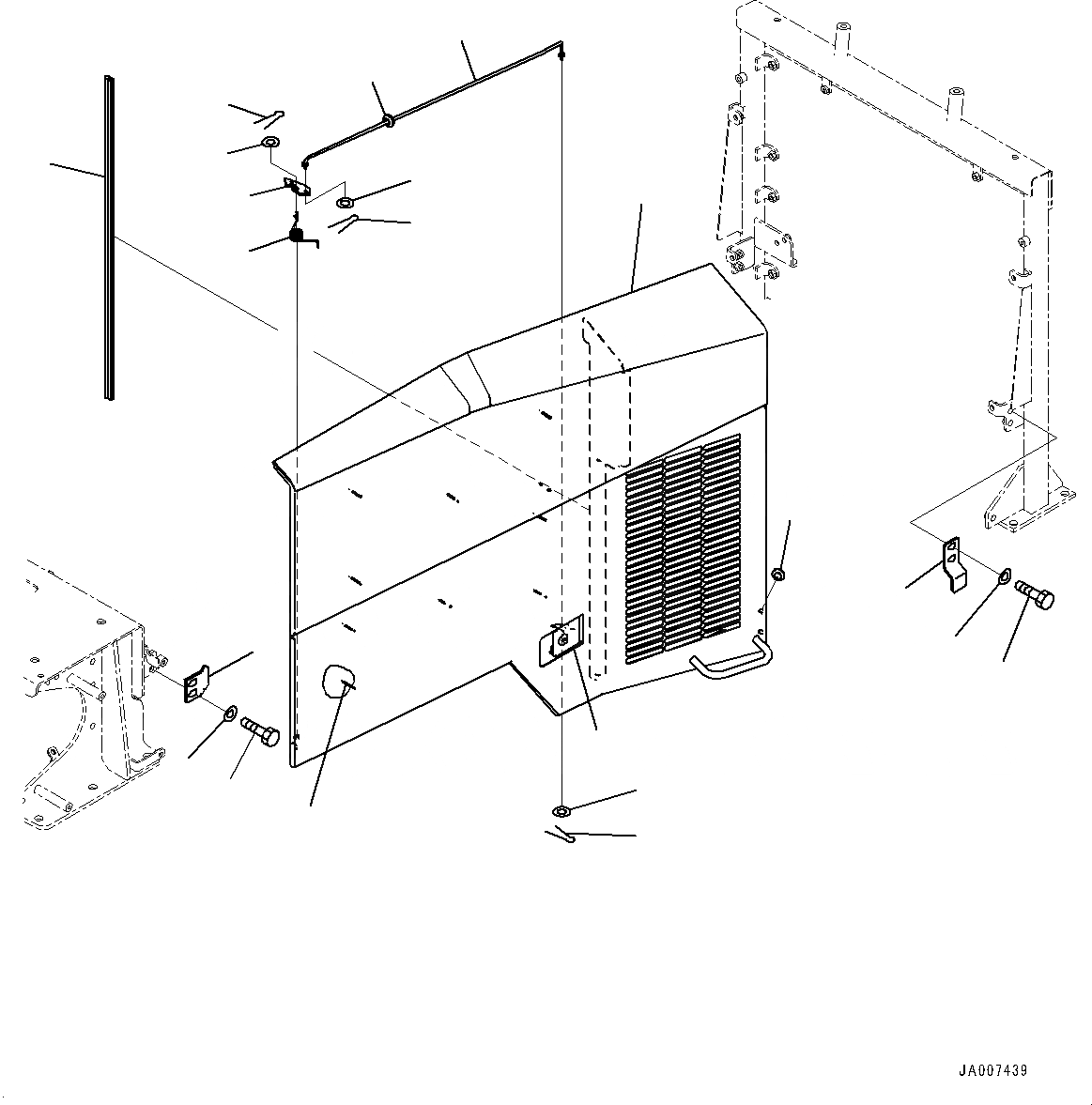 JA007439