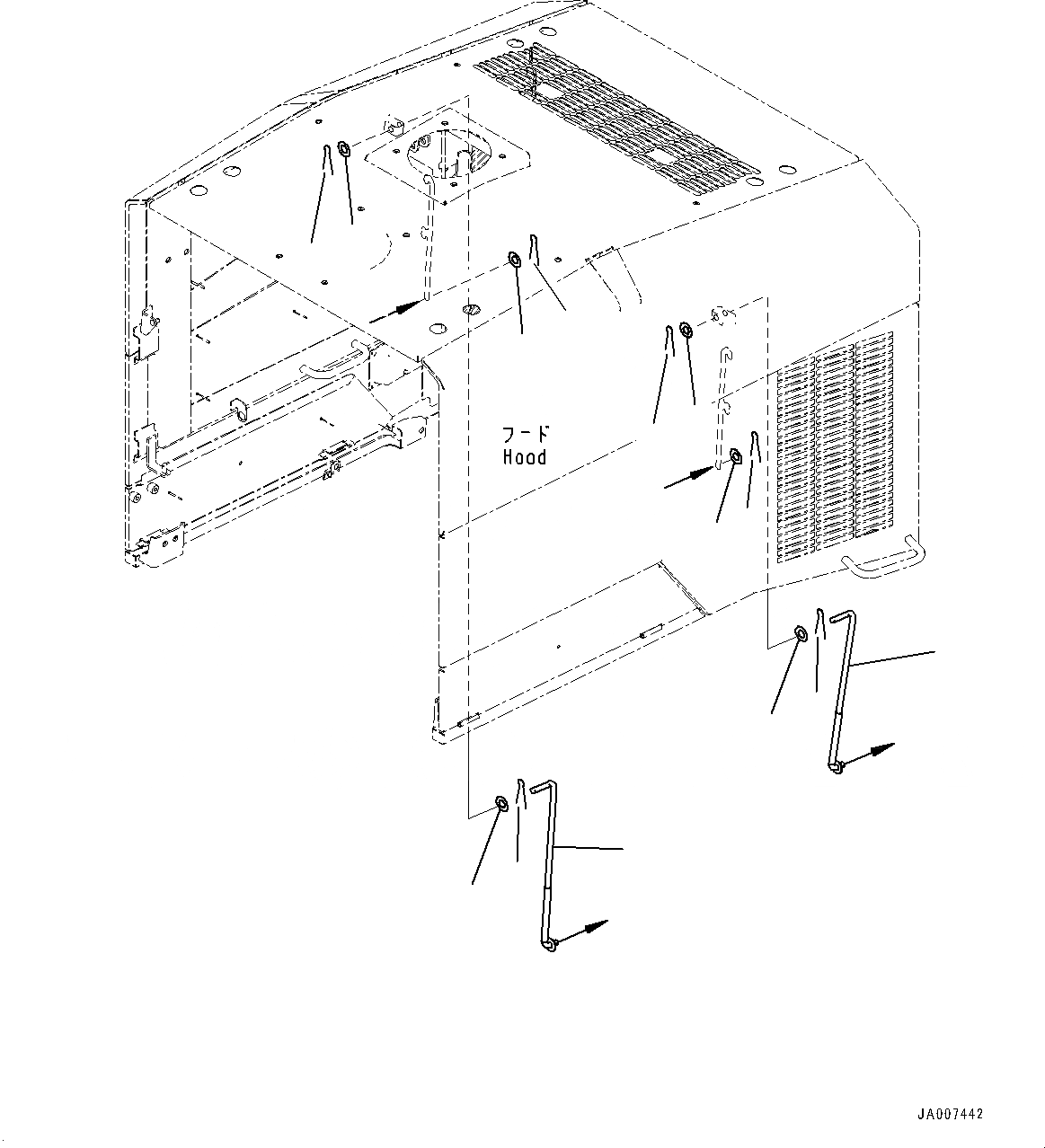 フード
Hood

JA007442