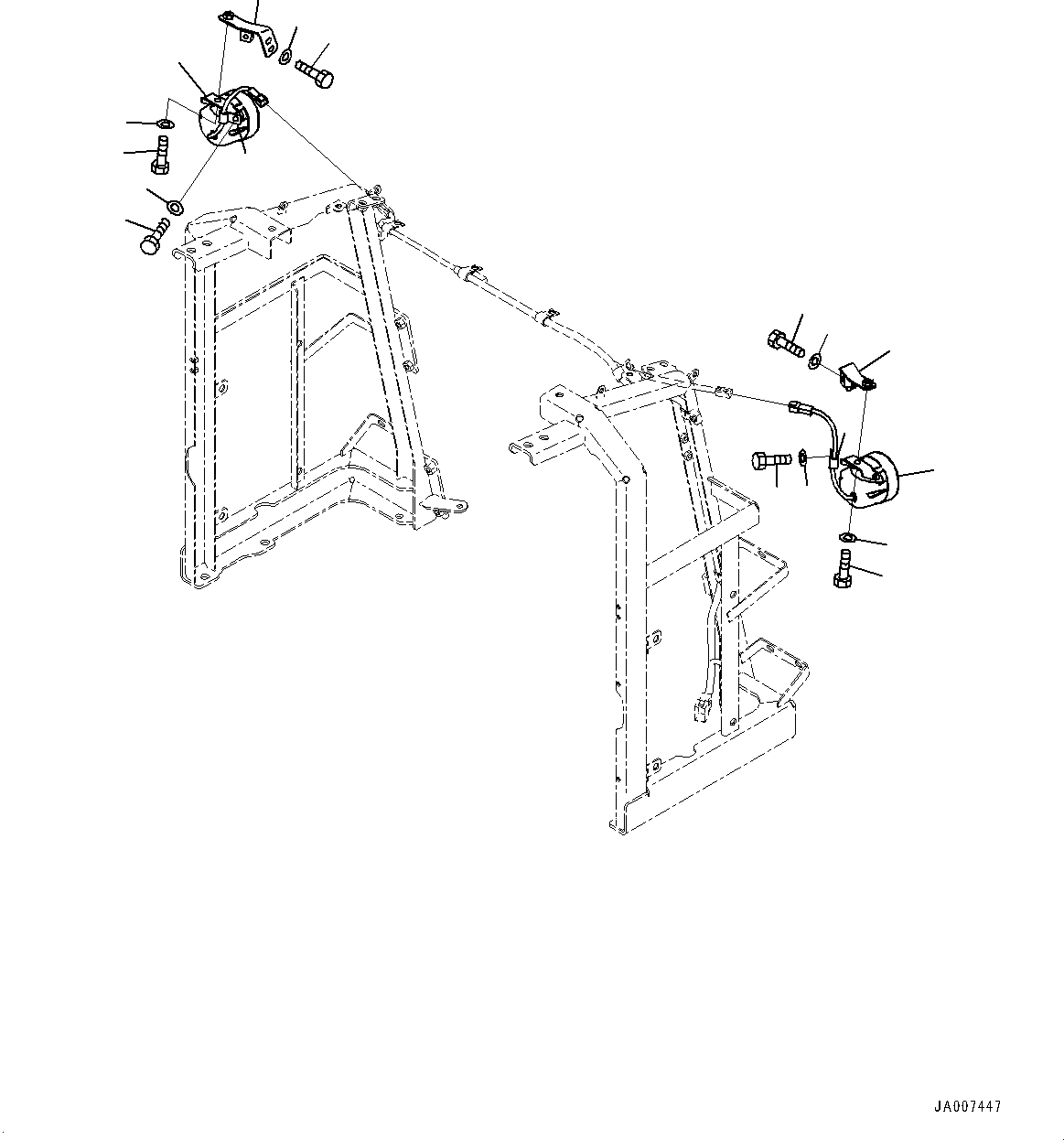 JA007447