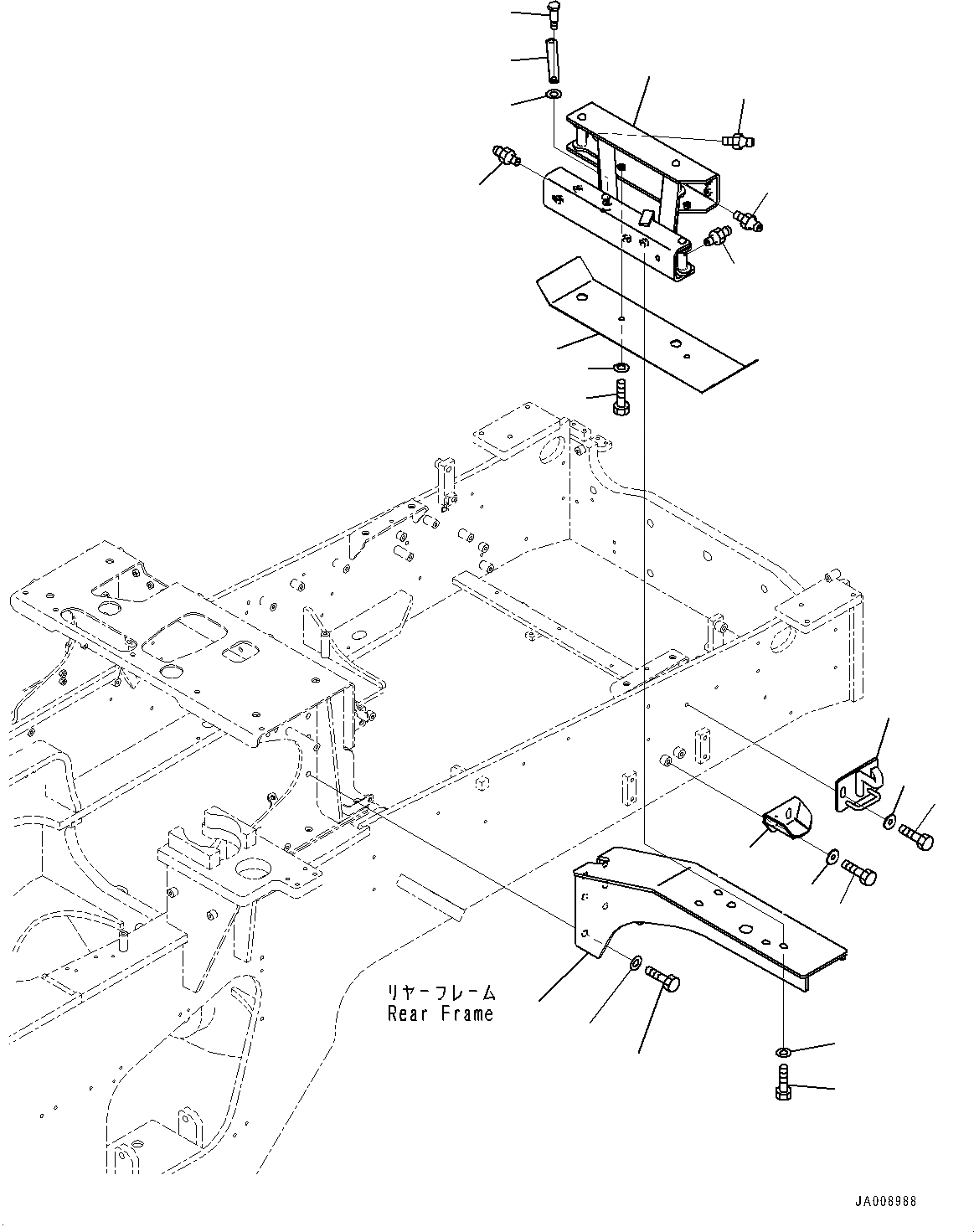 リヤーフレーム
Rear Frame

JA008988