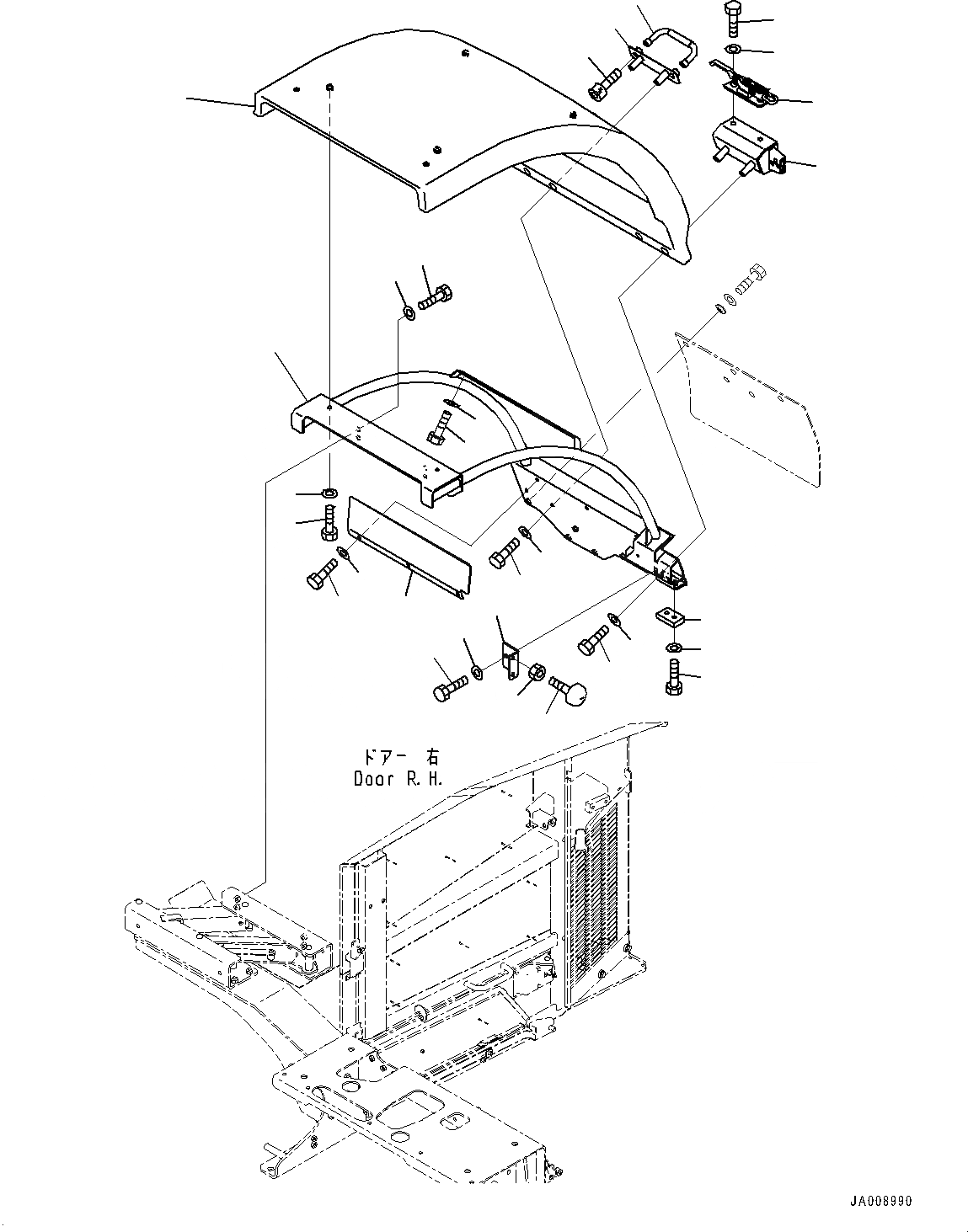 ドアー 右
Door R.H.

JA008990