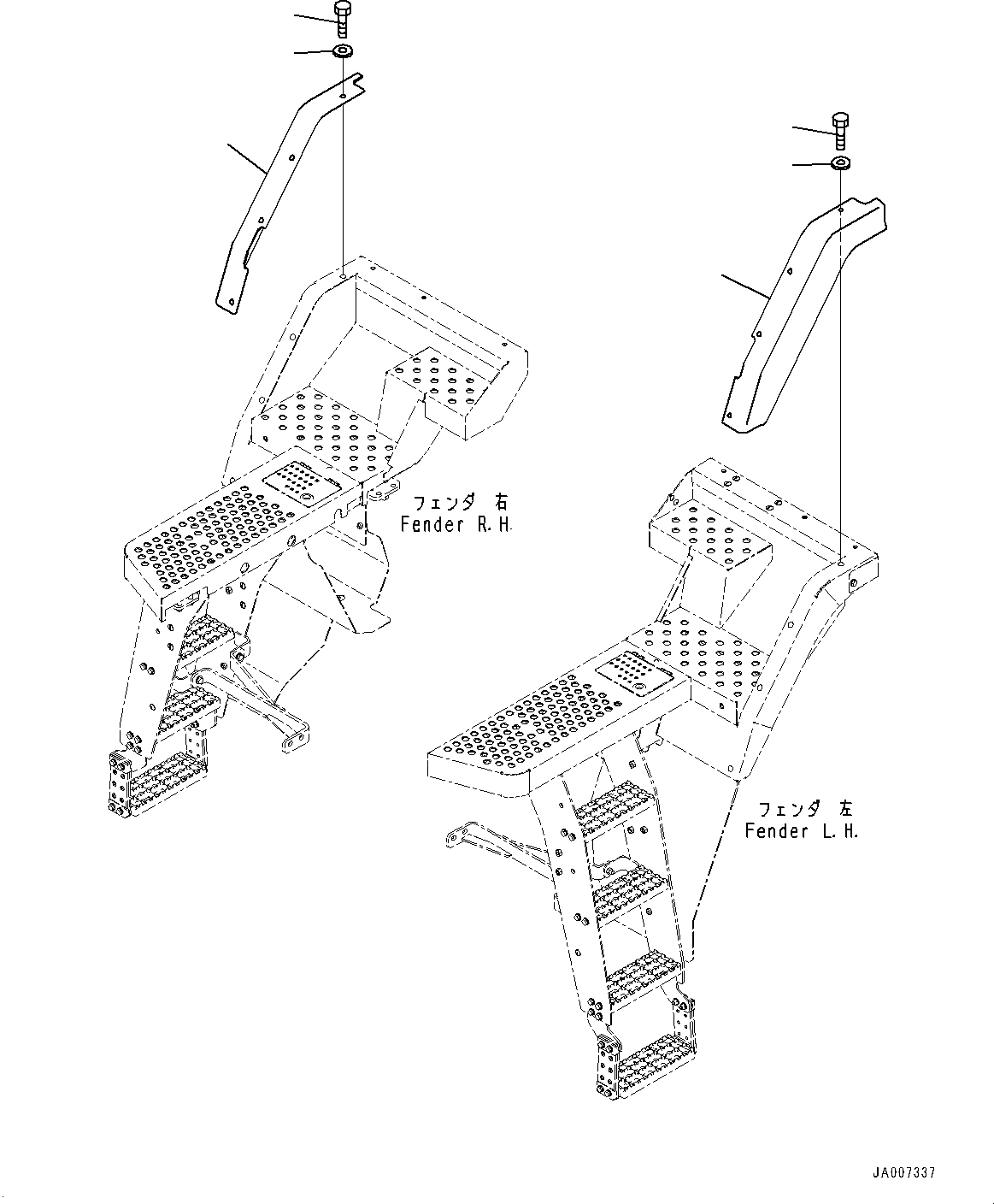 フェンダ 右
Fender R.H.

フェンダ 左
Fender L.H.

JA007337