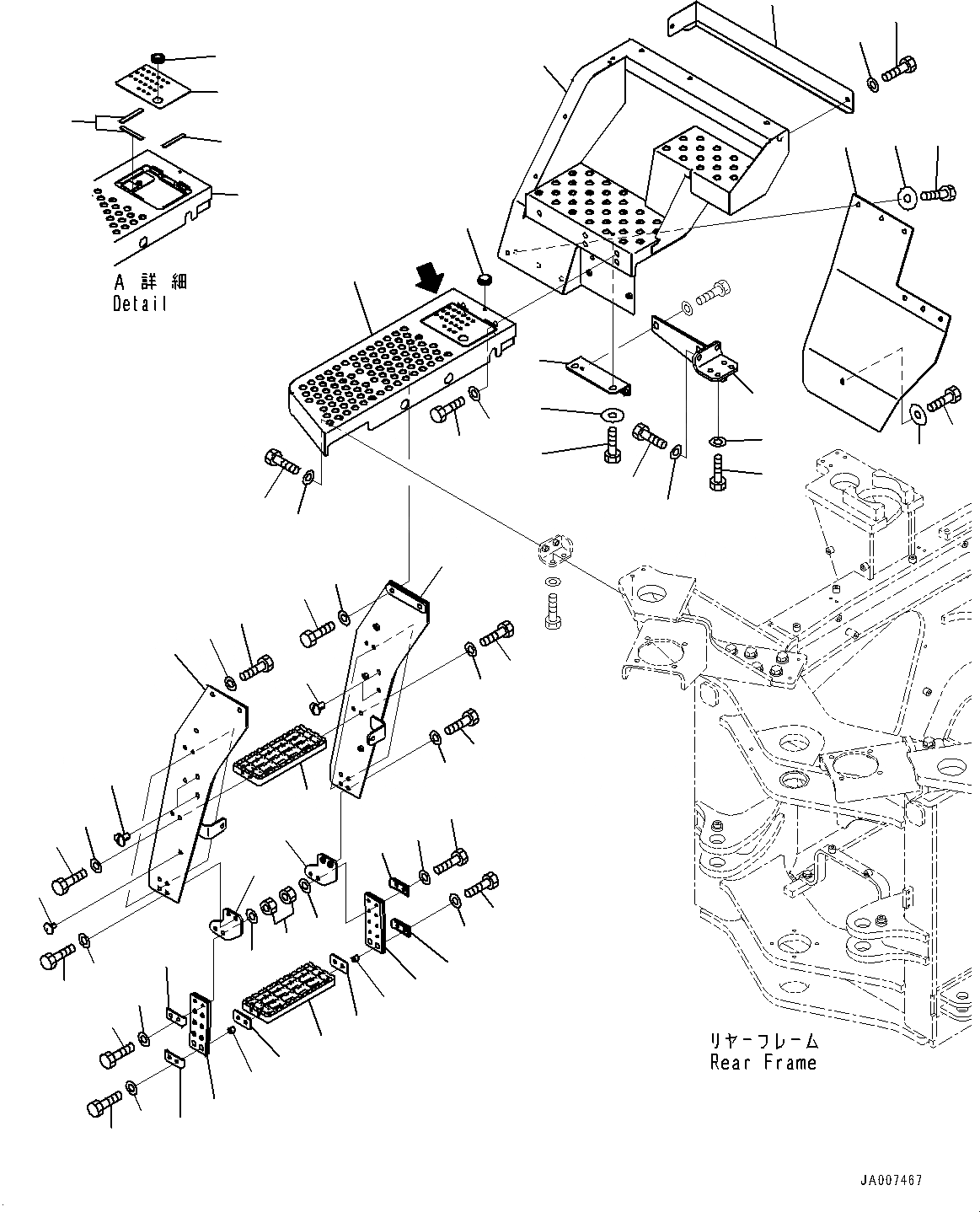 A 詳細
Detail

リヤーフレーム
Rear Frame

JA007467