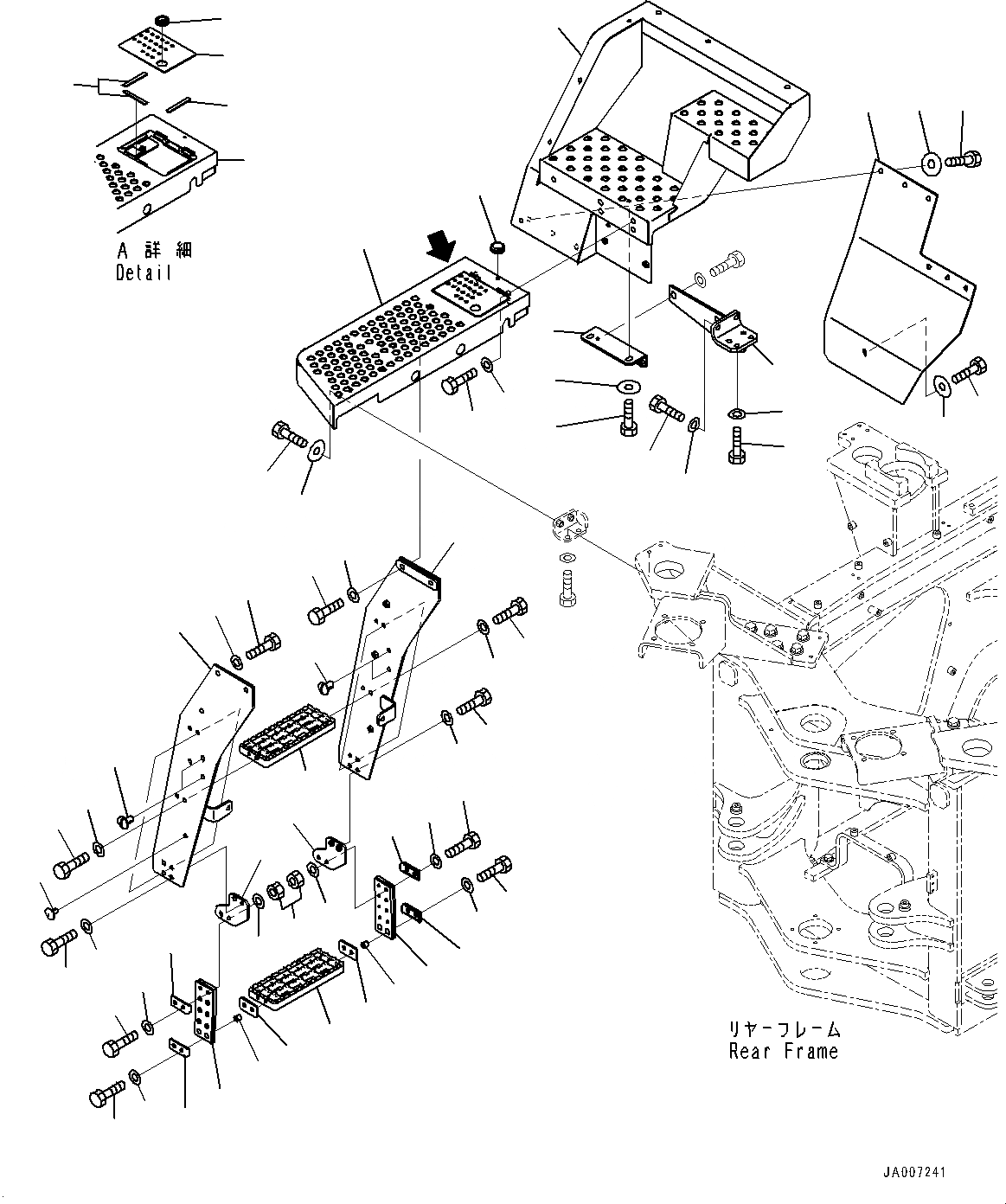 A 詳 細
Detail

リヤーフレーム
Rear Frame

JA007241