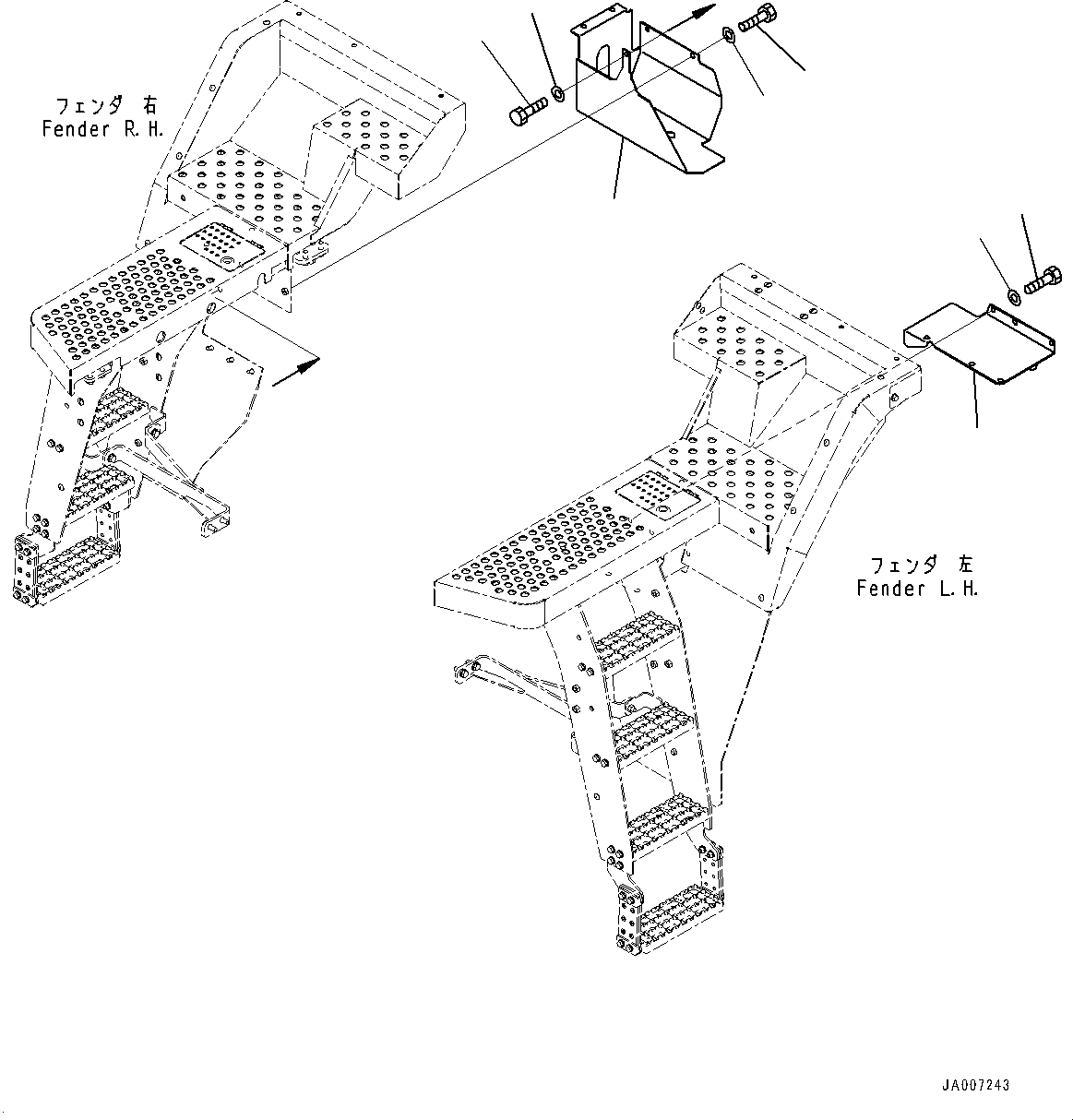 フェンダ 右
Fender R.H.

フェンダ 左
Fender L.H.

JA007243