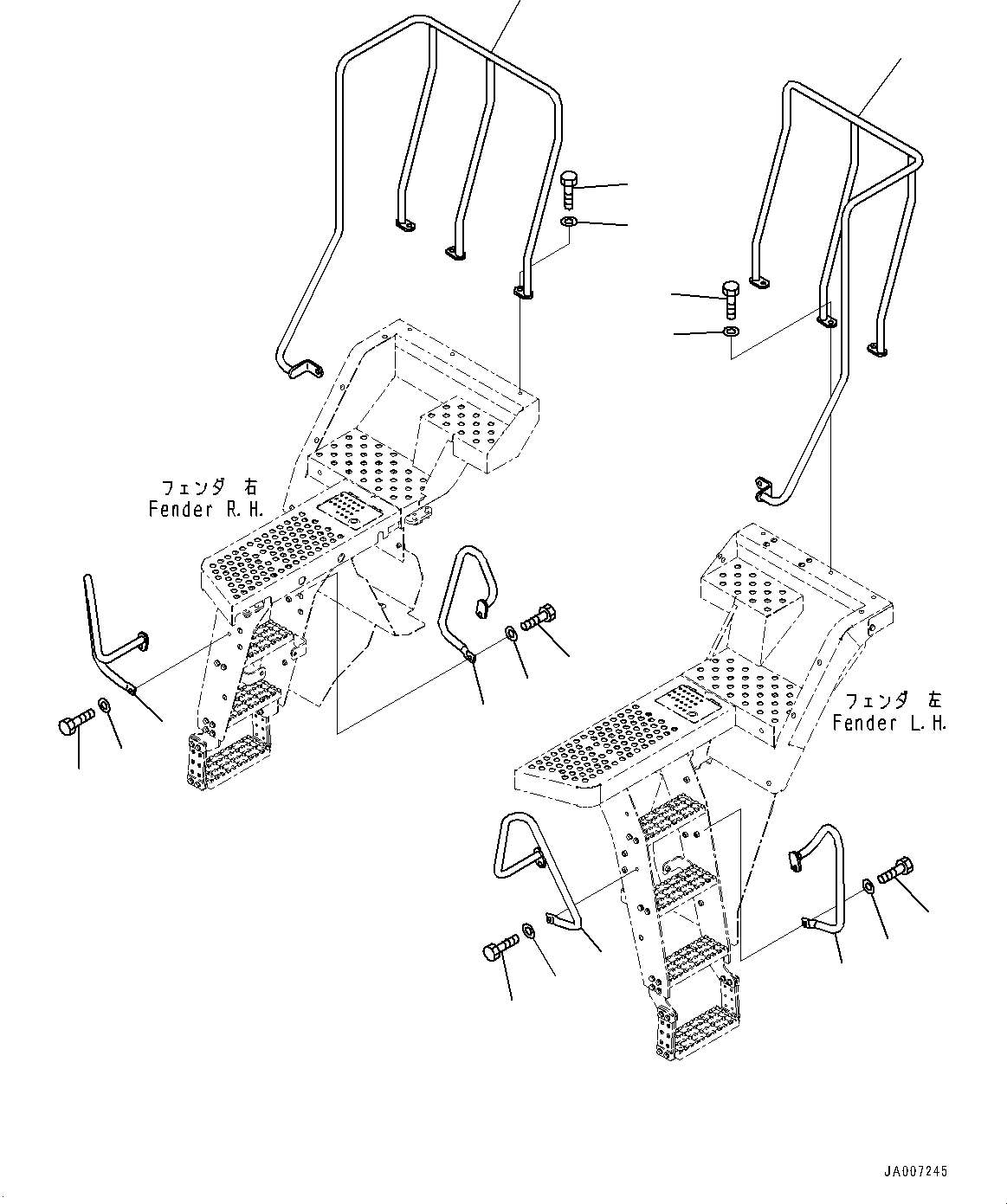 フェンダ 右
Fender R.H.

フェンダ 左
Fender L.H.

JA007245