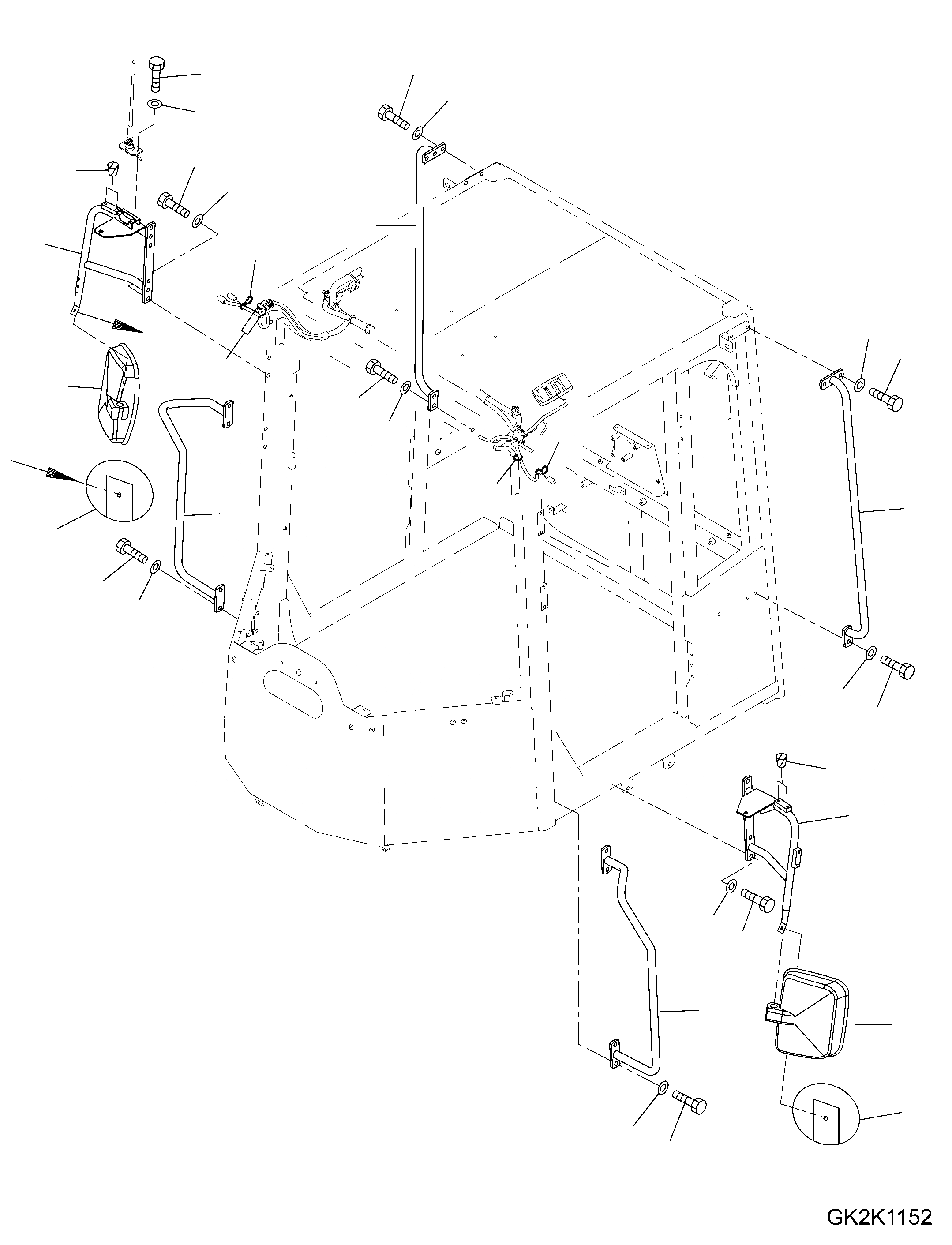 GK2K1152