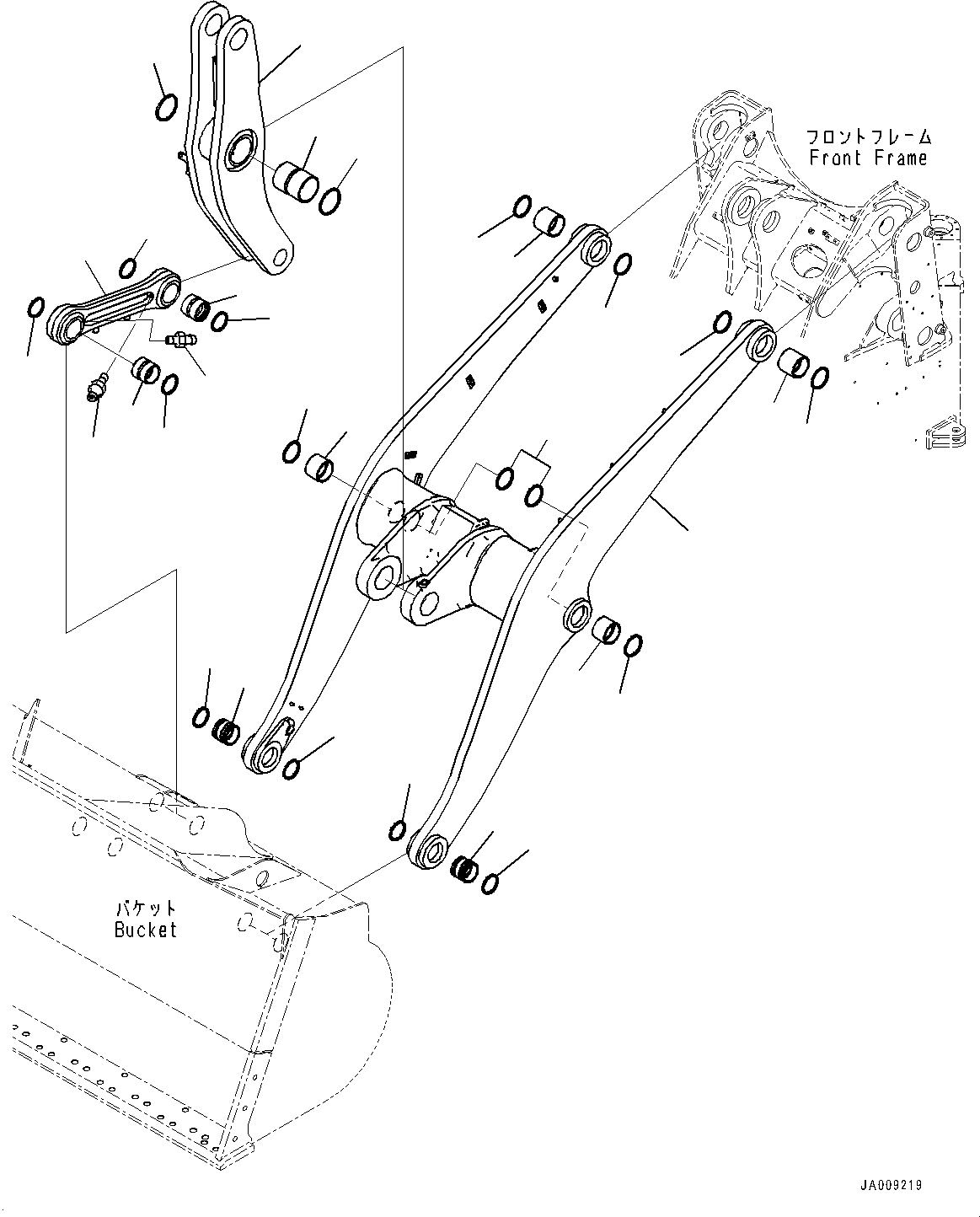 フロントフレーム
Front Frame

バケット
Bucket

JA009219