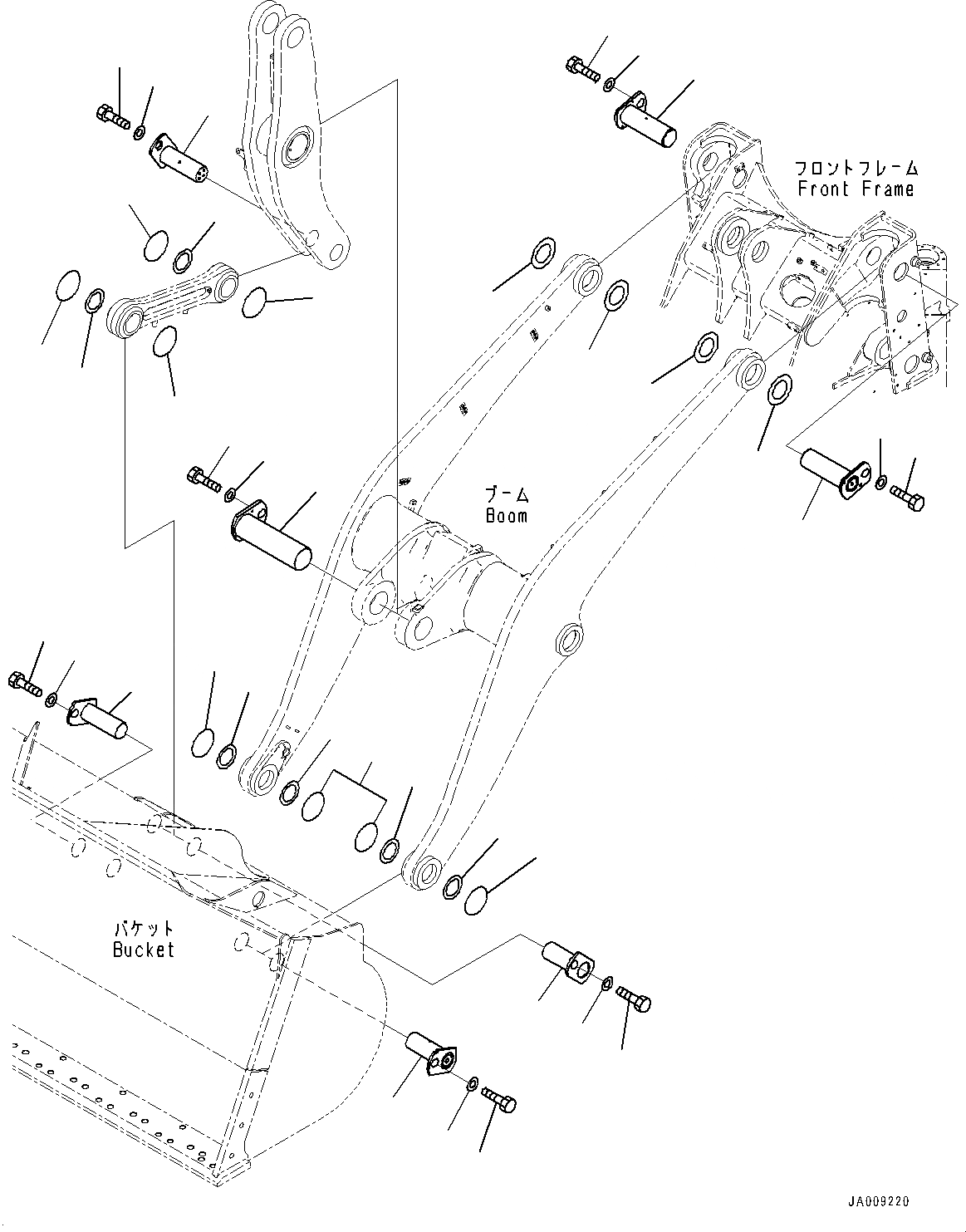 フロントフレーム
Front Frame

ブーム
Boom

バケット
Bucket

JA009220