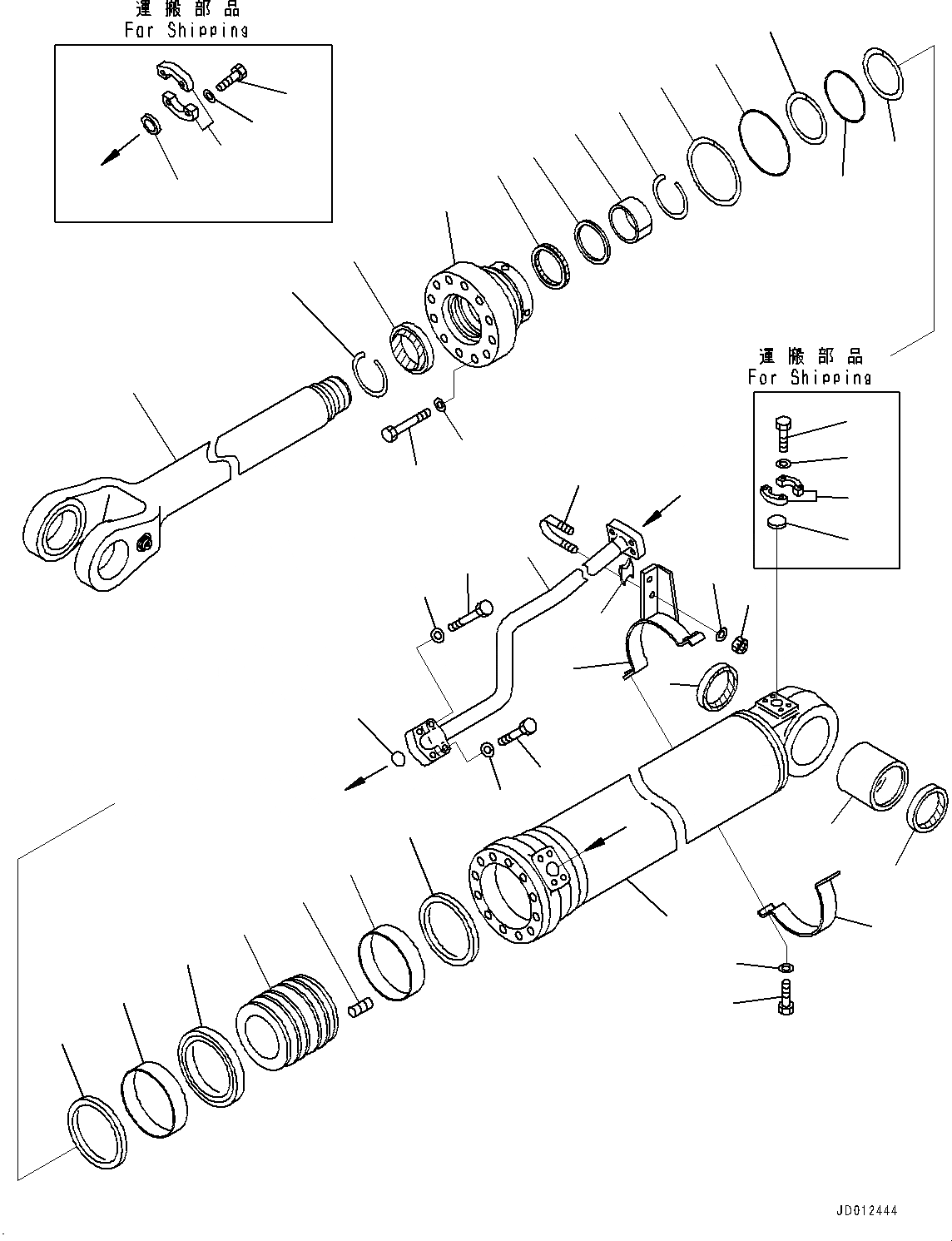 運搬部品
For Shipping

運搬部品
For Shipping

JD012444