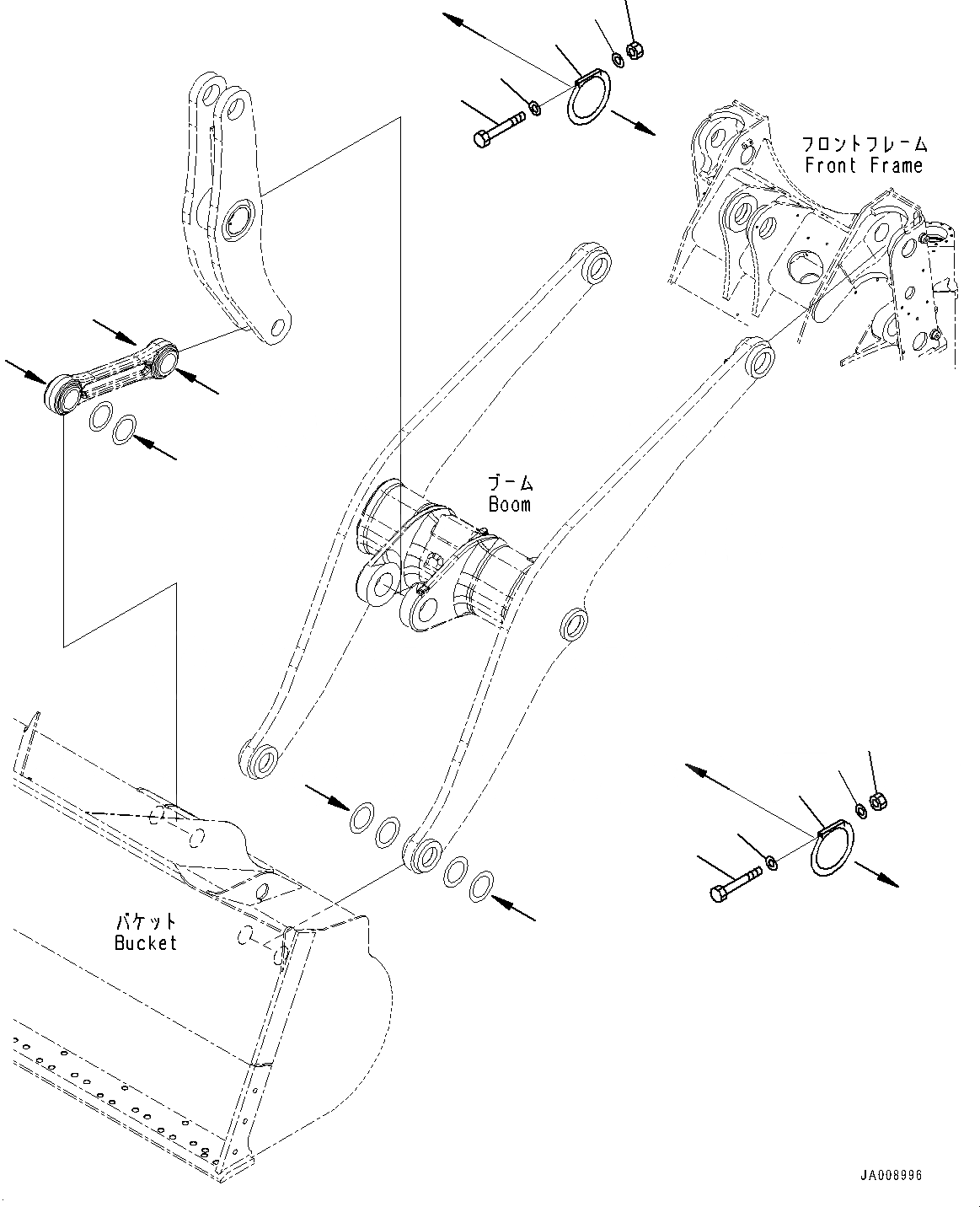 フロントフレーム
Front Frame

ブーム
Boom

バケット
Bucket

JA008996