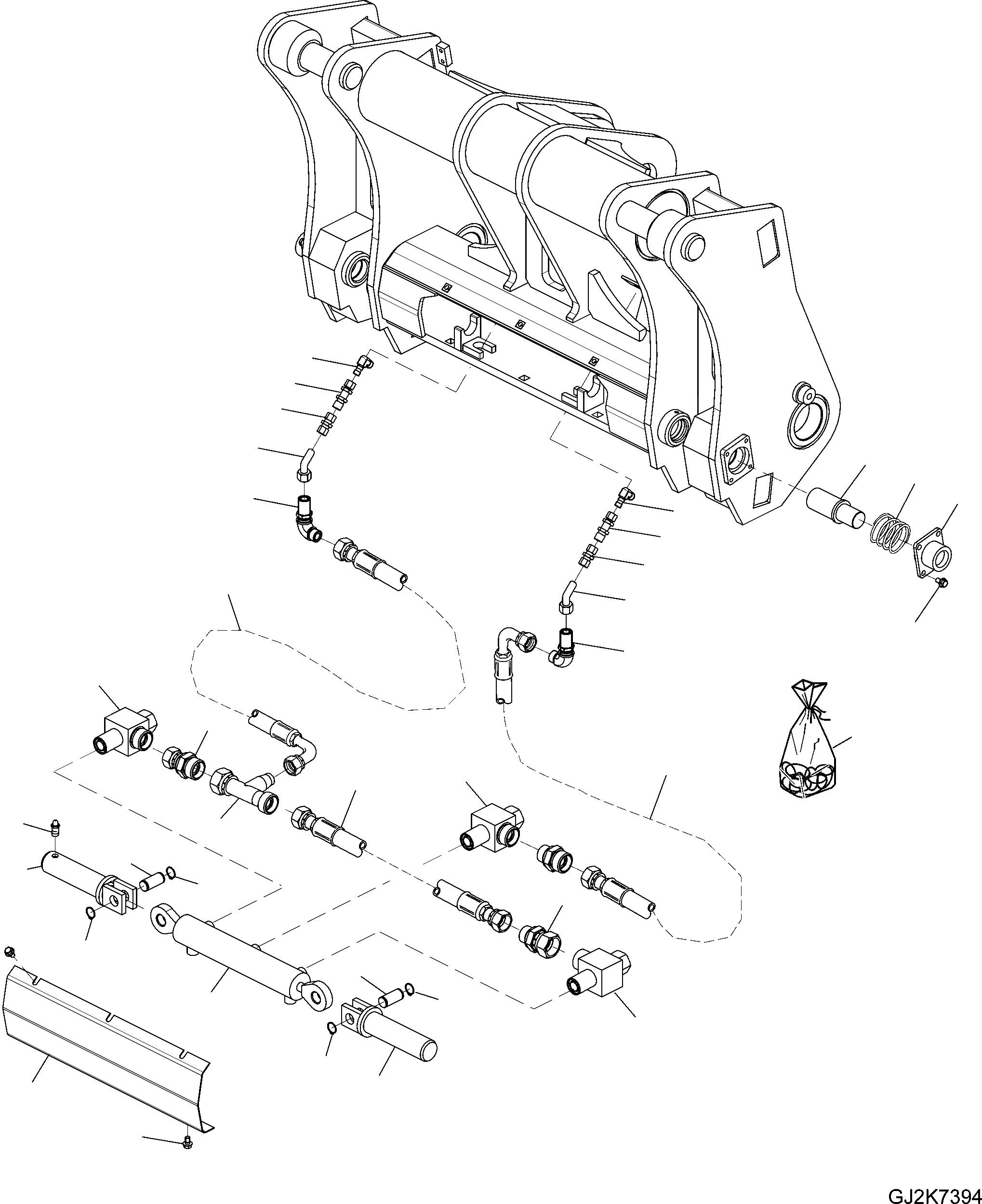 GJ2K7394