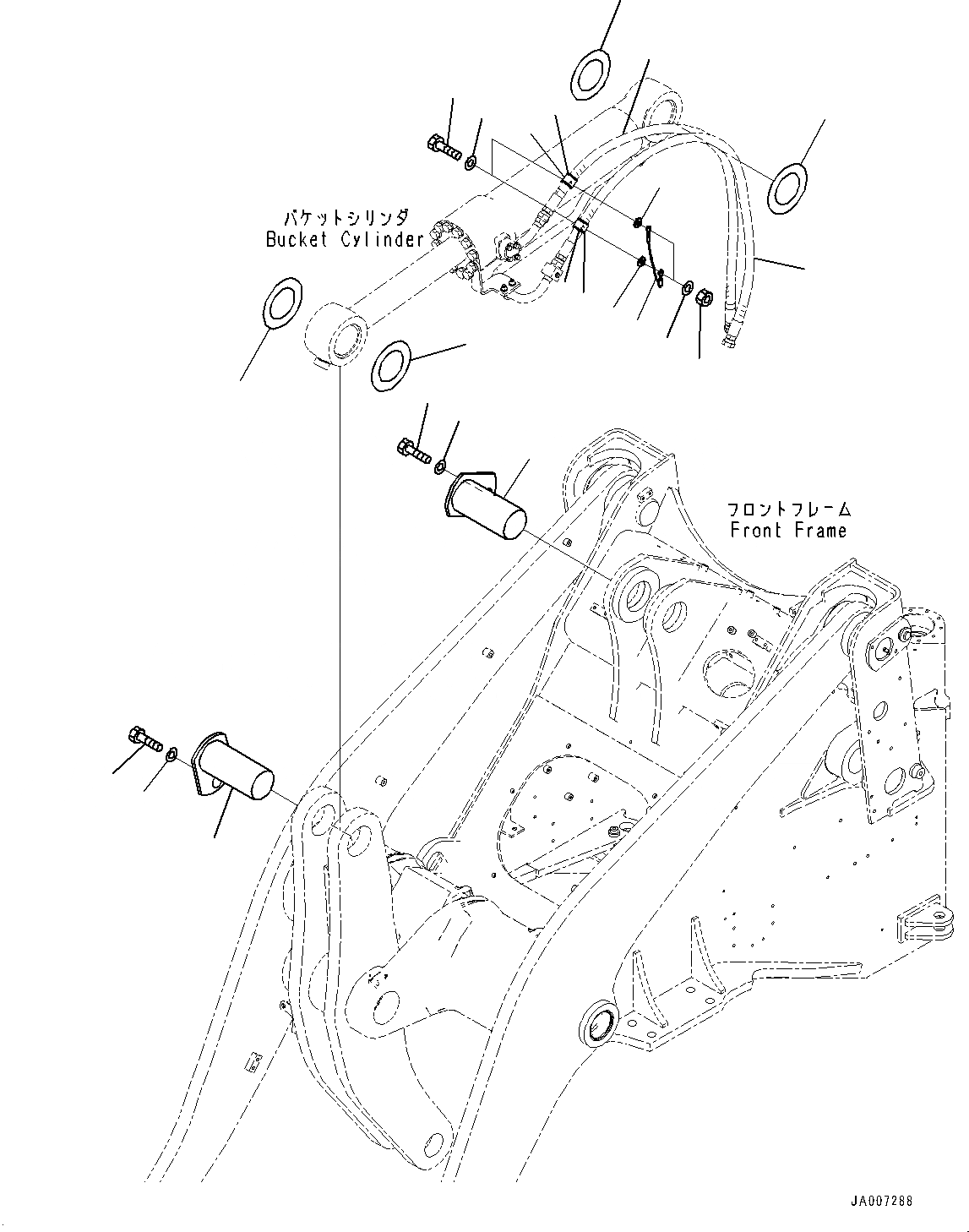 バケットシリンダ
Bucket Cylinder

フロントフレーム
Front Frame

JA007288