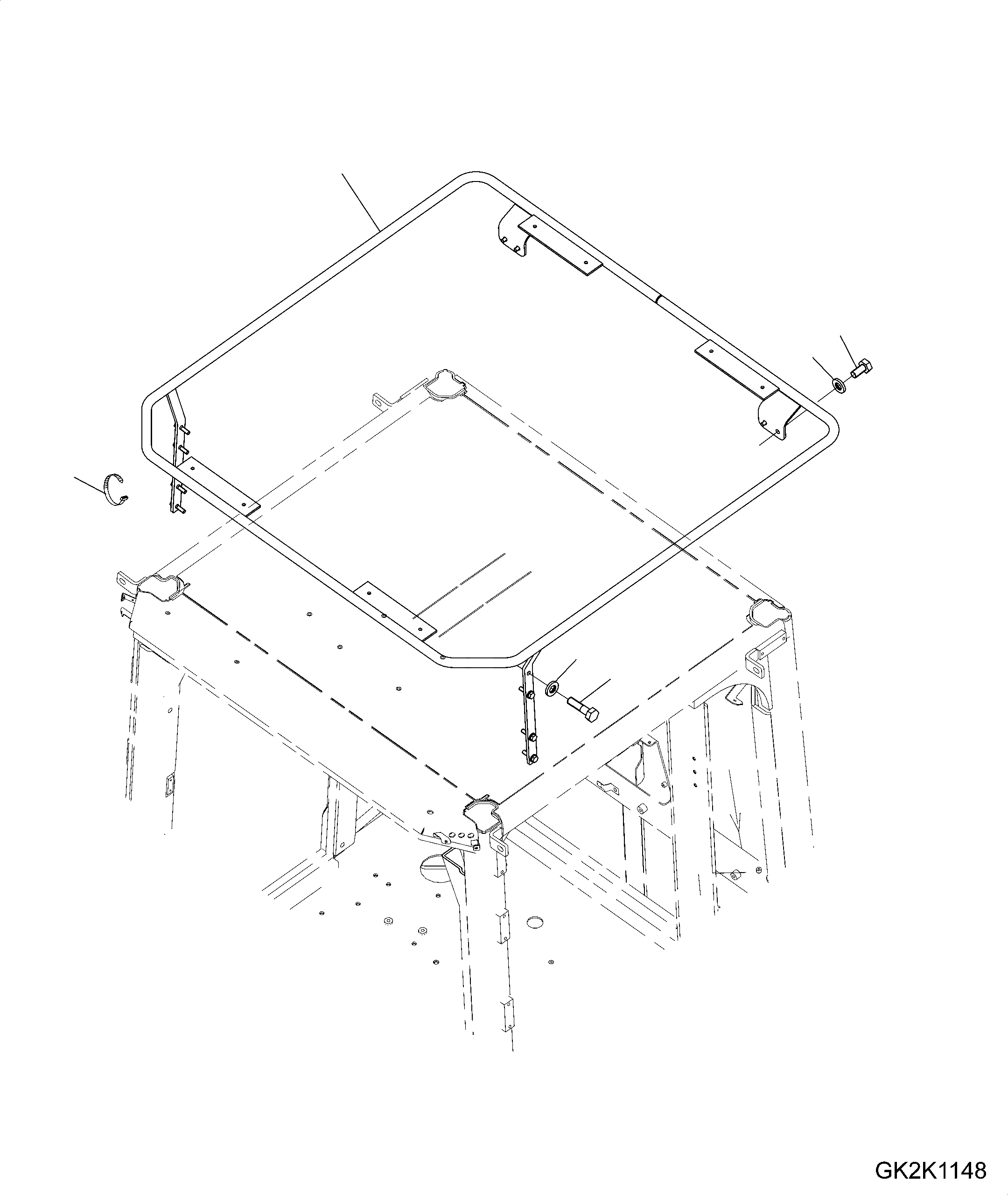 GK2K1148