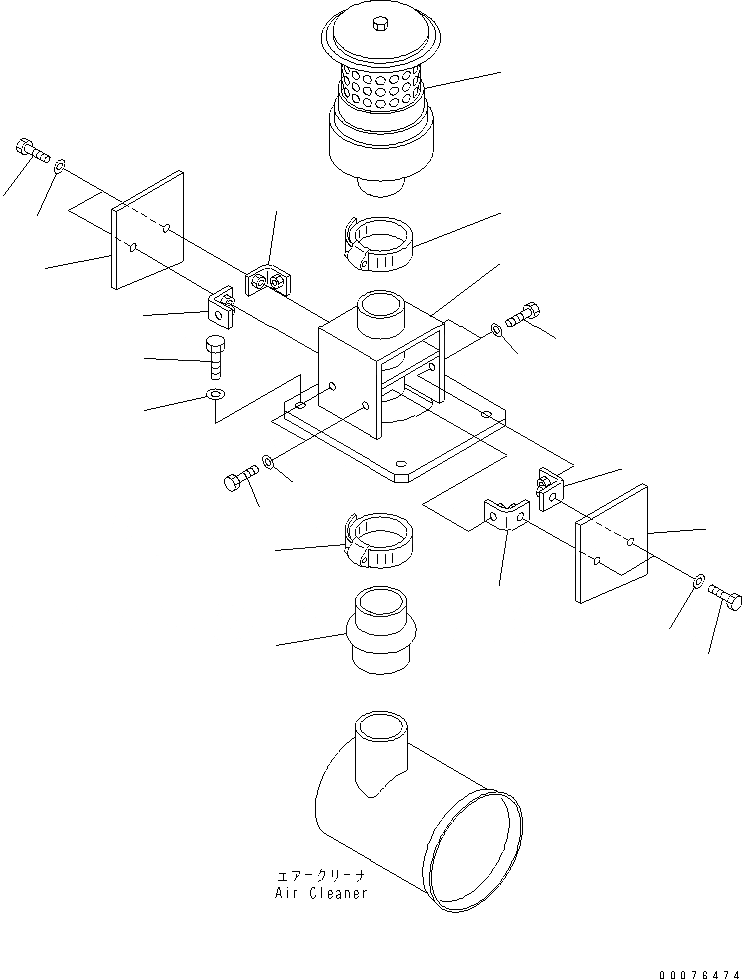 エアークリーナ
Air Cleaner

00076474