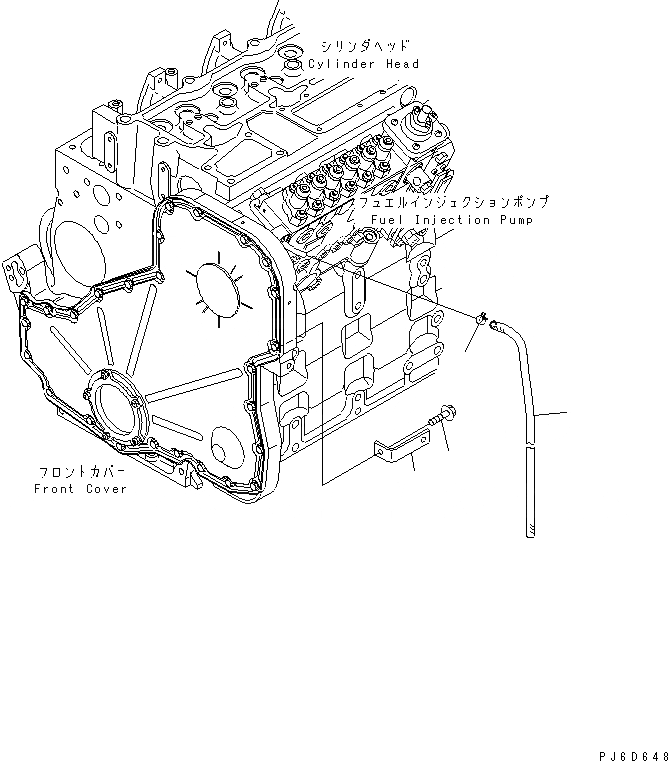 シリンダヘッド
Cylinder Head

フュエルインジェクションポンプ
Fuel Injection Pump

フロントカバー
Front Cover

PJ6D648