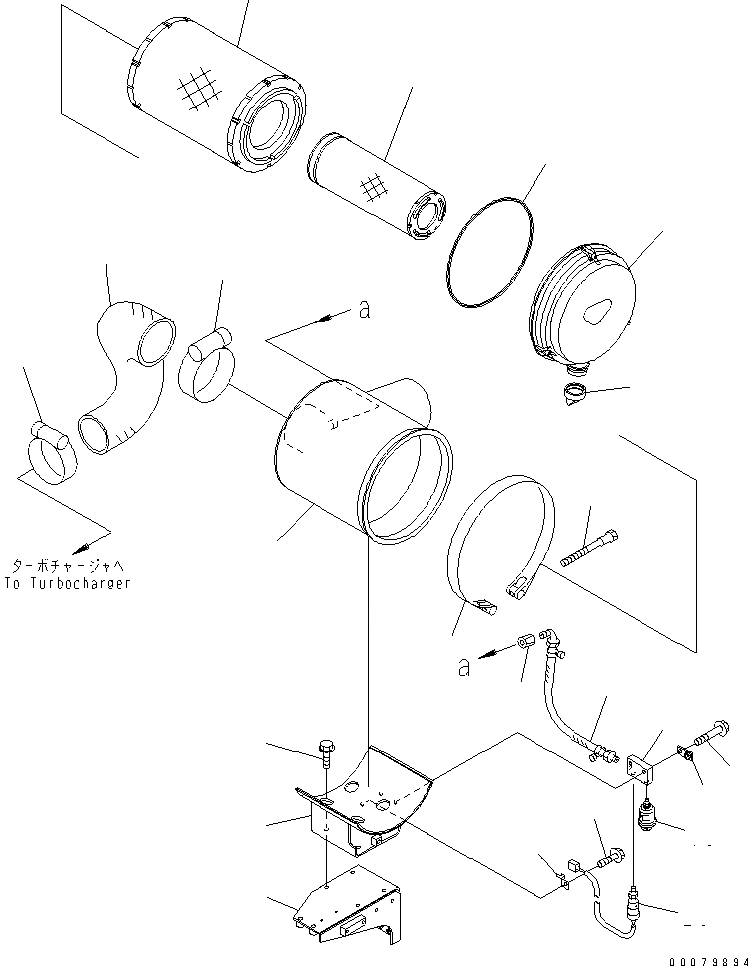 a

ターボチャージャへ
To Turbocharger

a

00079894