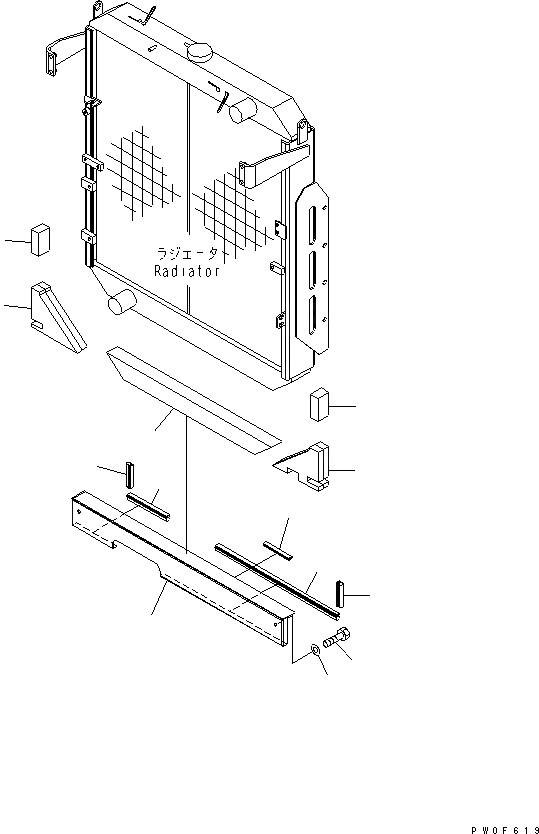 ラジエータ
Radiator

PW0F619