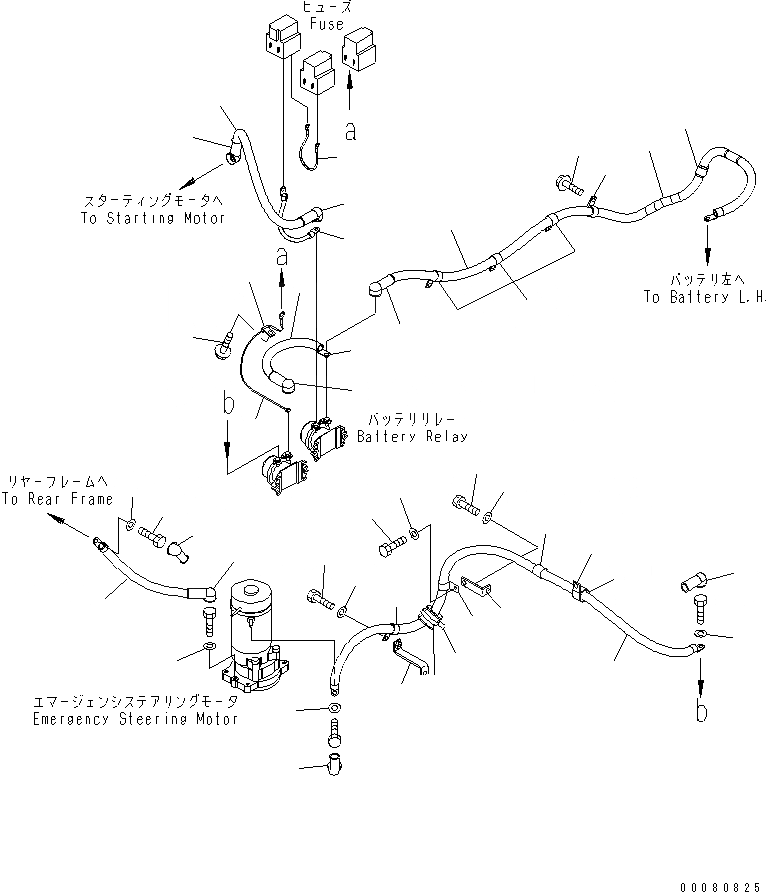 ヒューズ
Fuse

a

スターティングモータへ
To Starting Motor

a

バッテリ左へ
To Battery L.H.

b

バッテリリレー
Battery Relay

リヤーフレームへ
To Rear Frame

エマージェンシステアリングモータ
Emergency Steering Motor

b

00080825