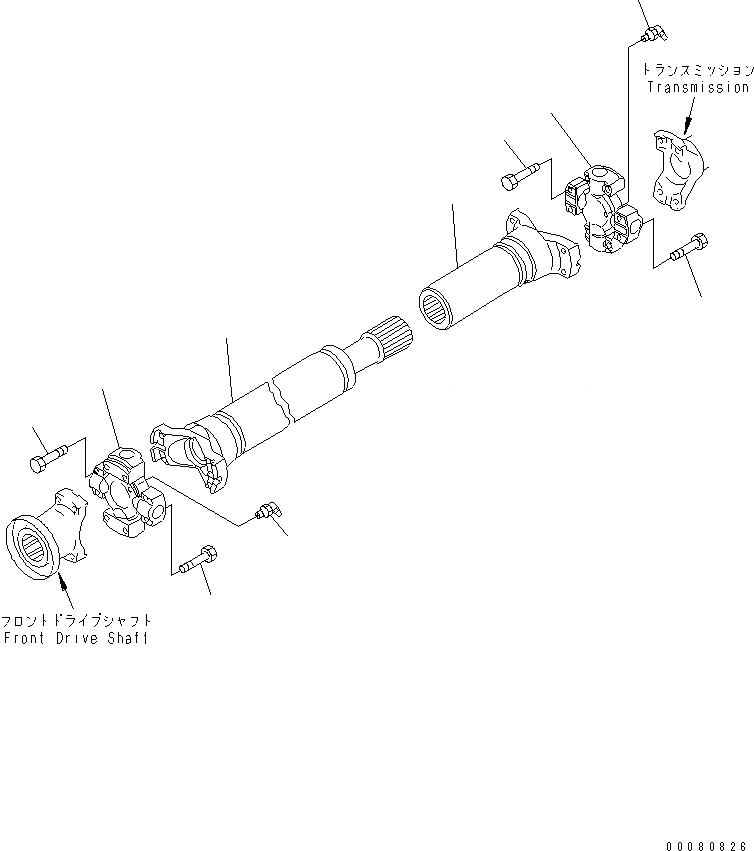 トランスミッション
Transmission

フロントドライブシャフト
Front Drive Shaft

00080826