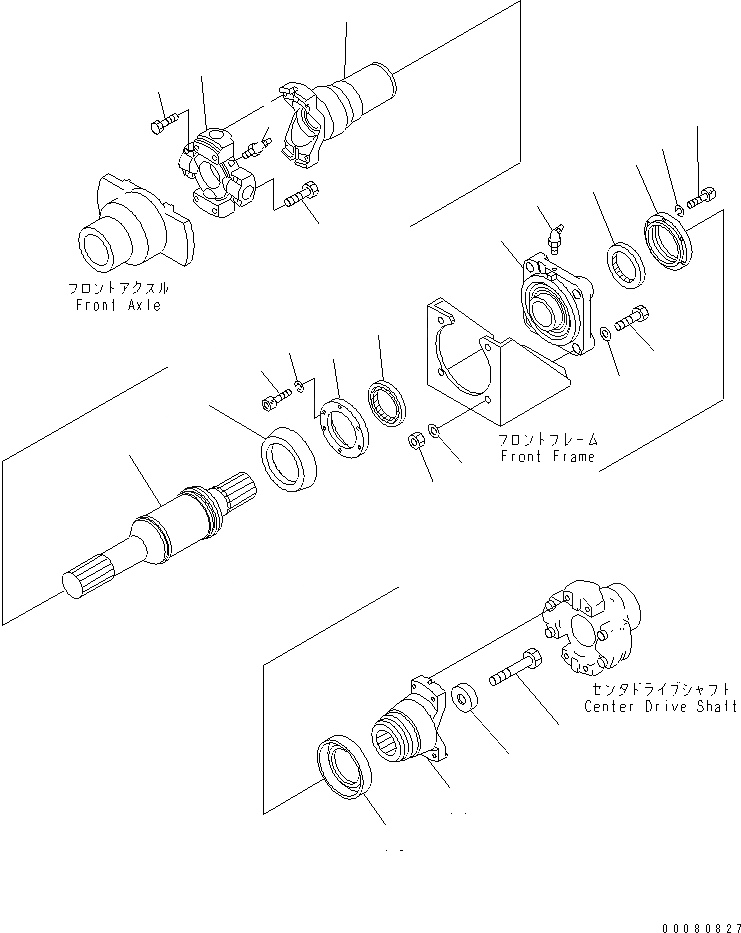 フロントアクスル
Front Axle

フロントフレーム
Front Frame

センタドライブシャフト
Center Drive Shaft

00080827