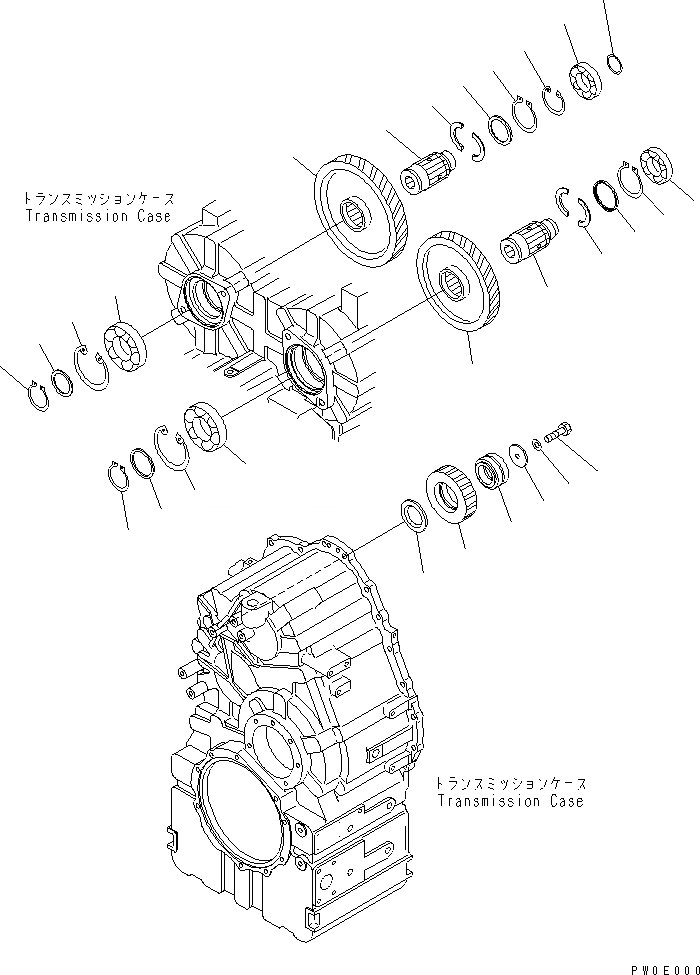 トランスミッションケース
Transmission Case

トランスミッションケース
Transmission Case

PW0E000