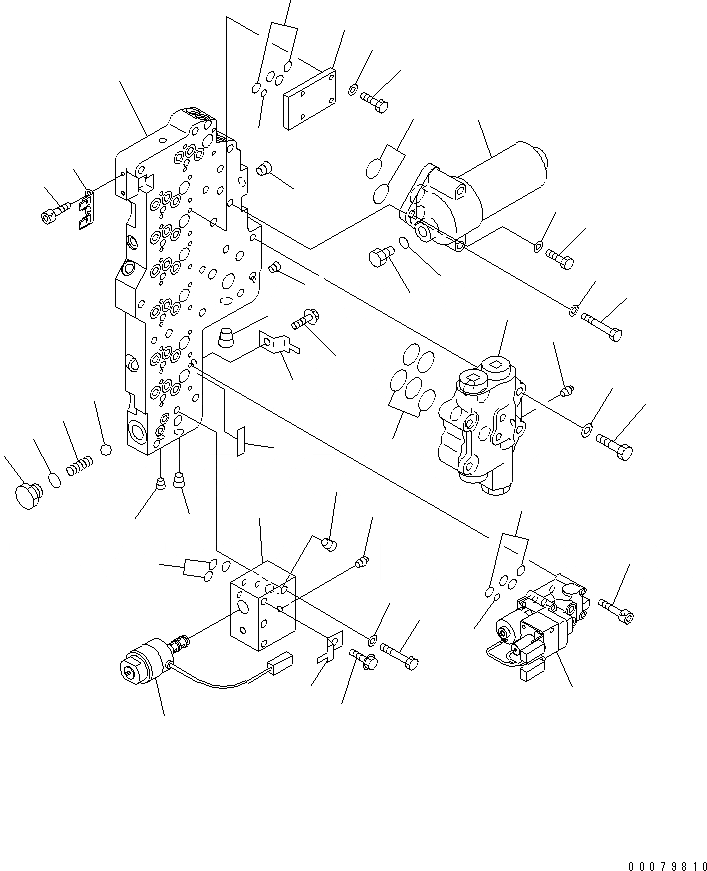 00079810