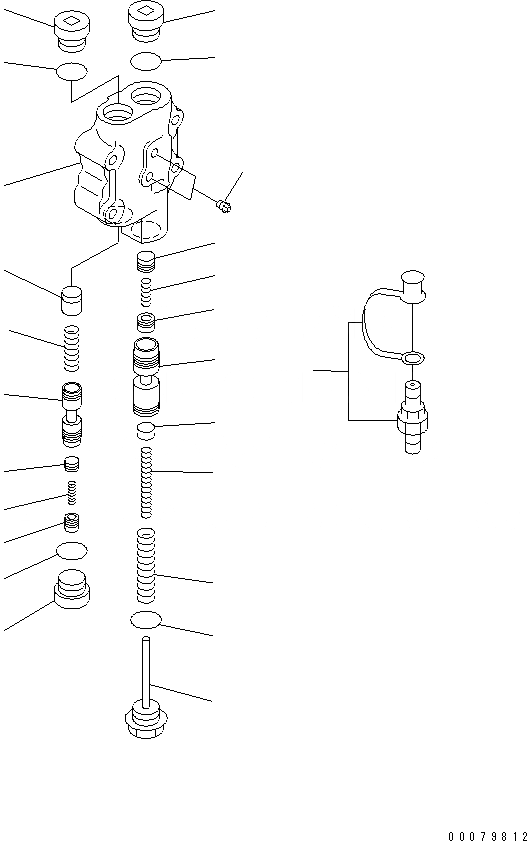 00079812