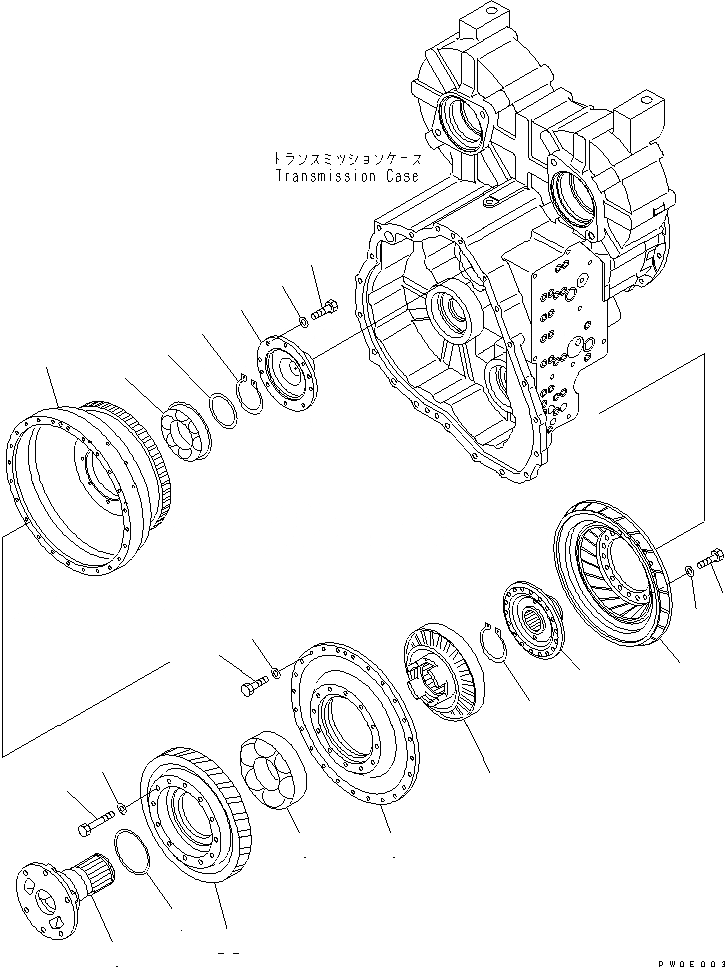 トランスミッションケース
Transmission Case

PW0E003