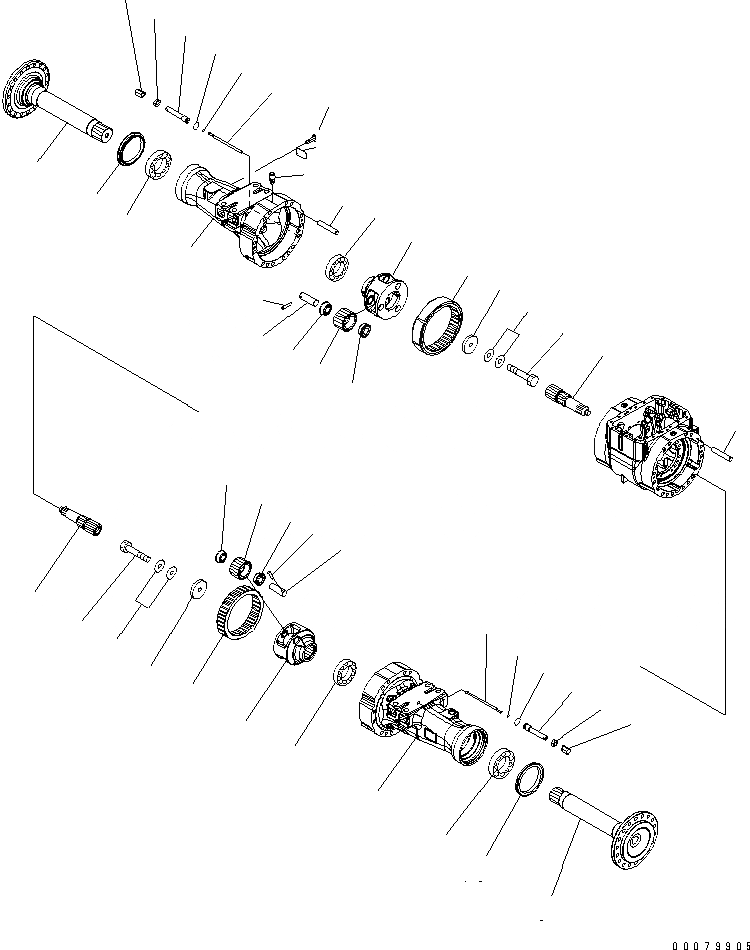 00079905