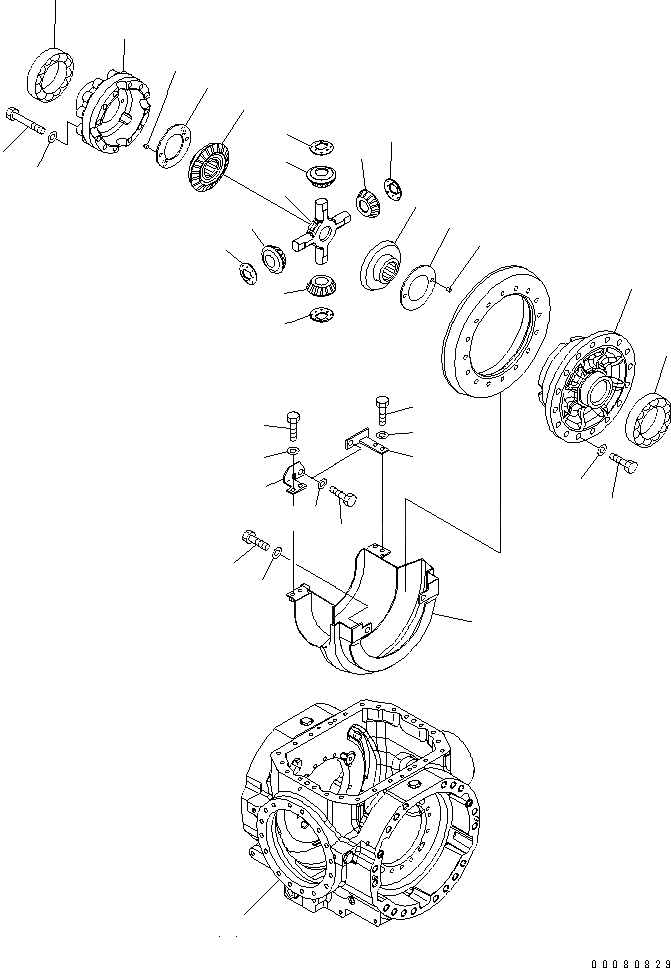 00080829