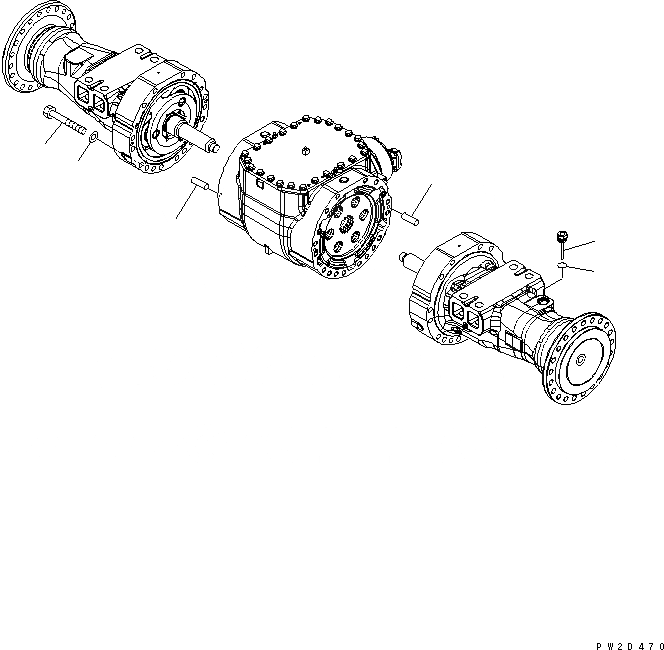 PW2D470