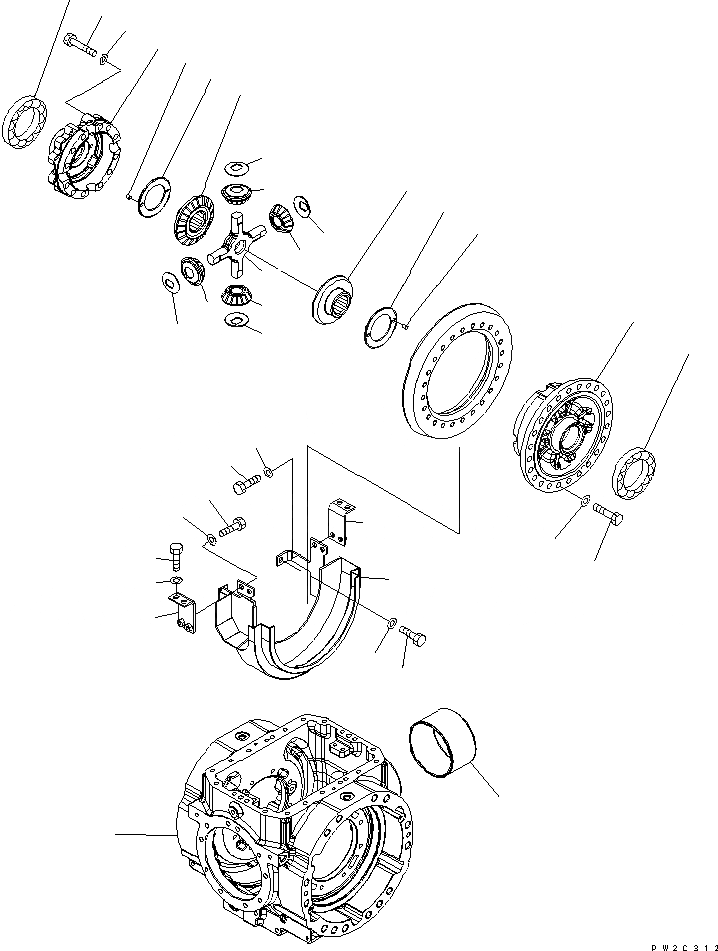 PW2C312