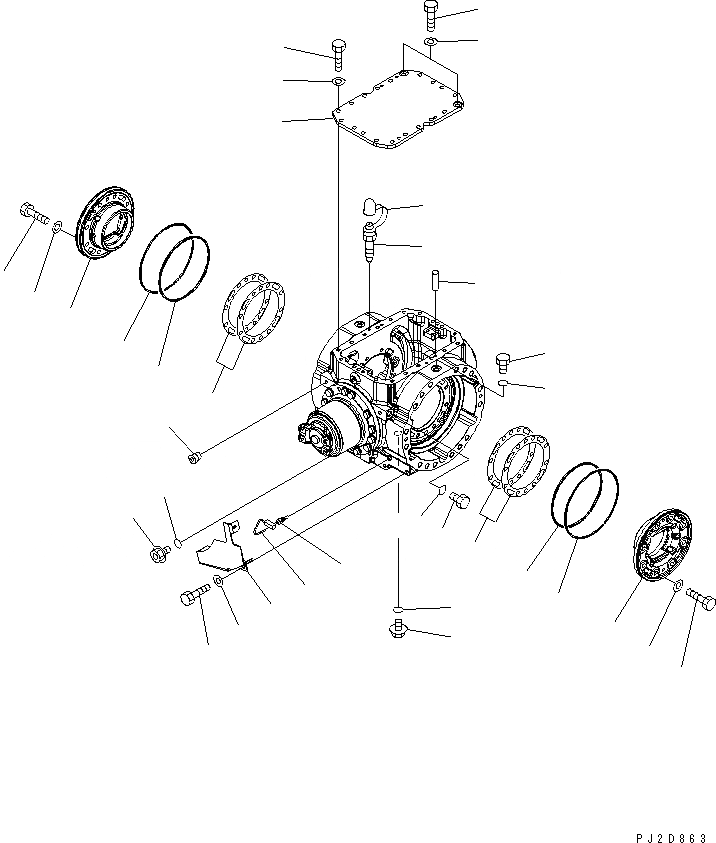 PJ2D863