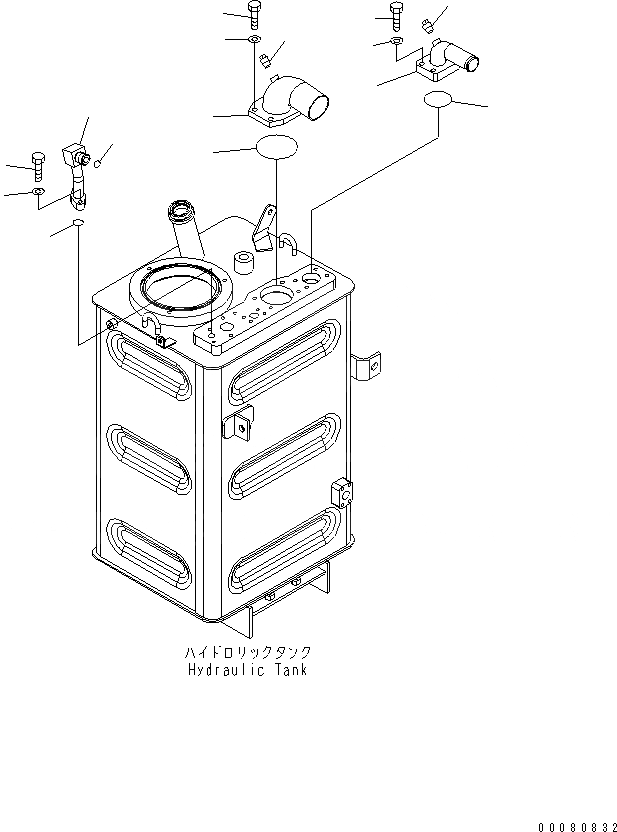 ハイドロリックタンク
Hydraulic Tank

00080832