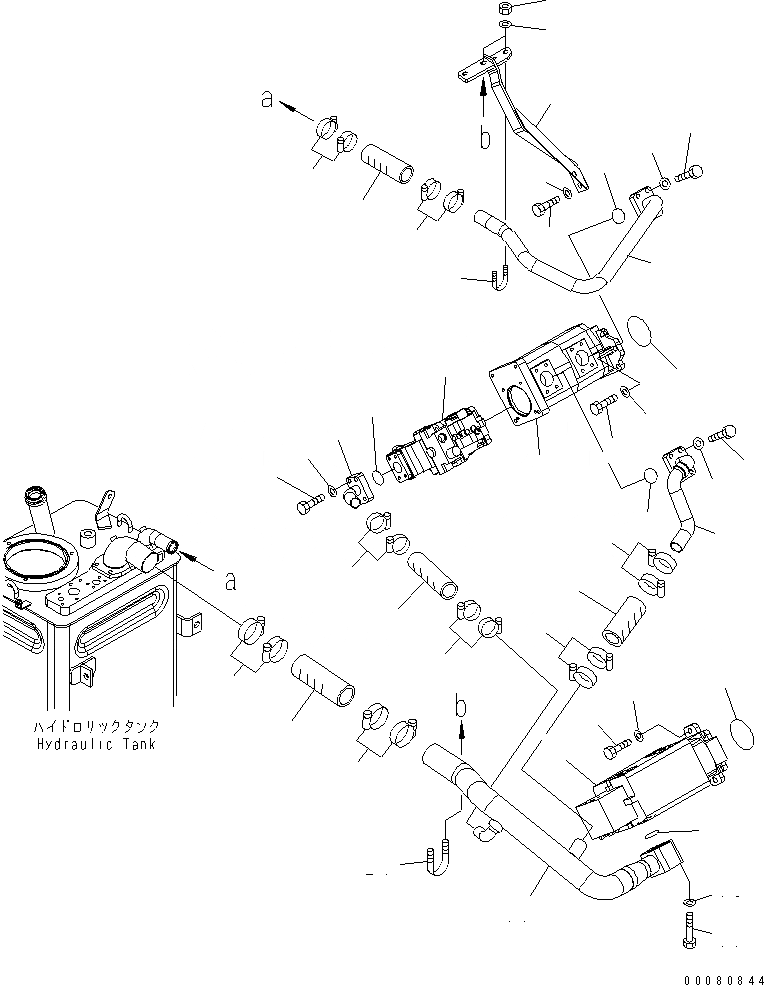 a

b

a

b

ハイドロリックタンク
Hydraulic Tank

00080844