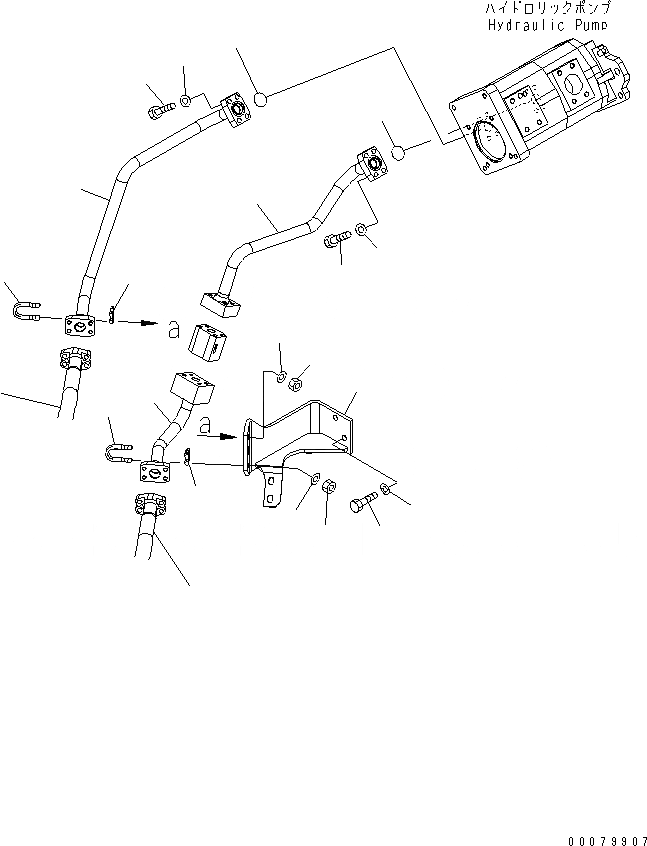 ハイドロリックポンプ
Hydraulic Pump

a

a

00079907