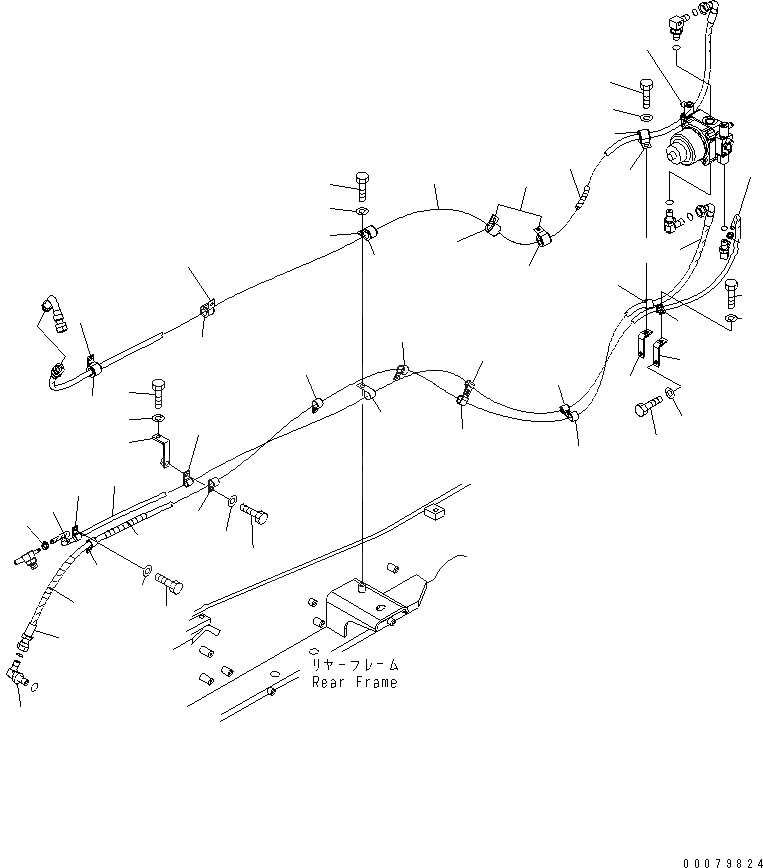 リヤーフレーム
Rear Frame

00079824