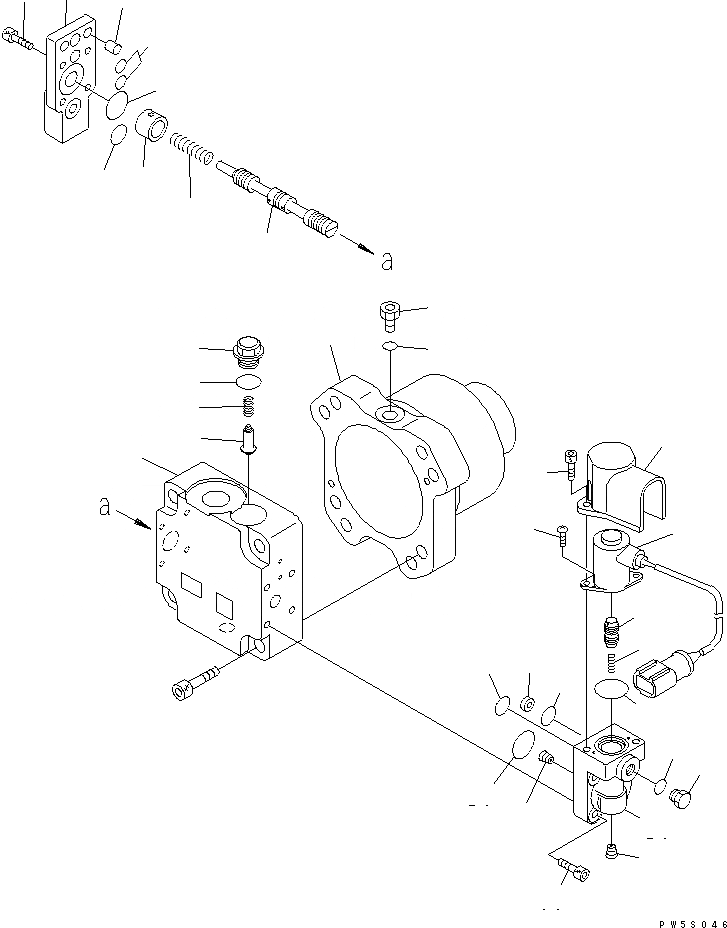 a

a

PW5S046